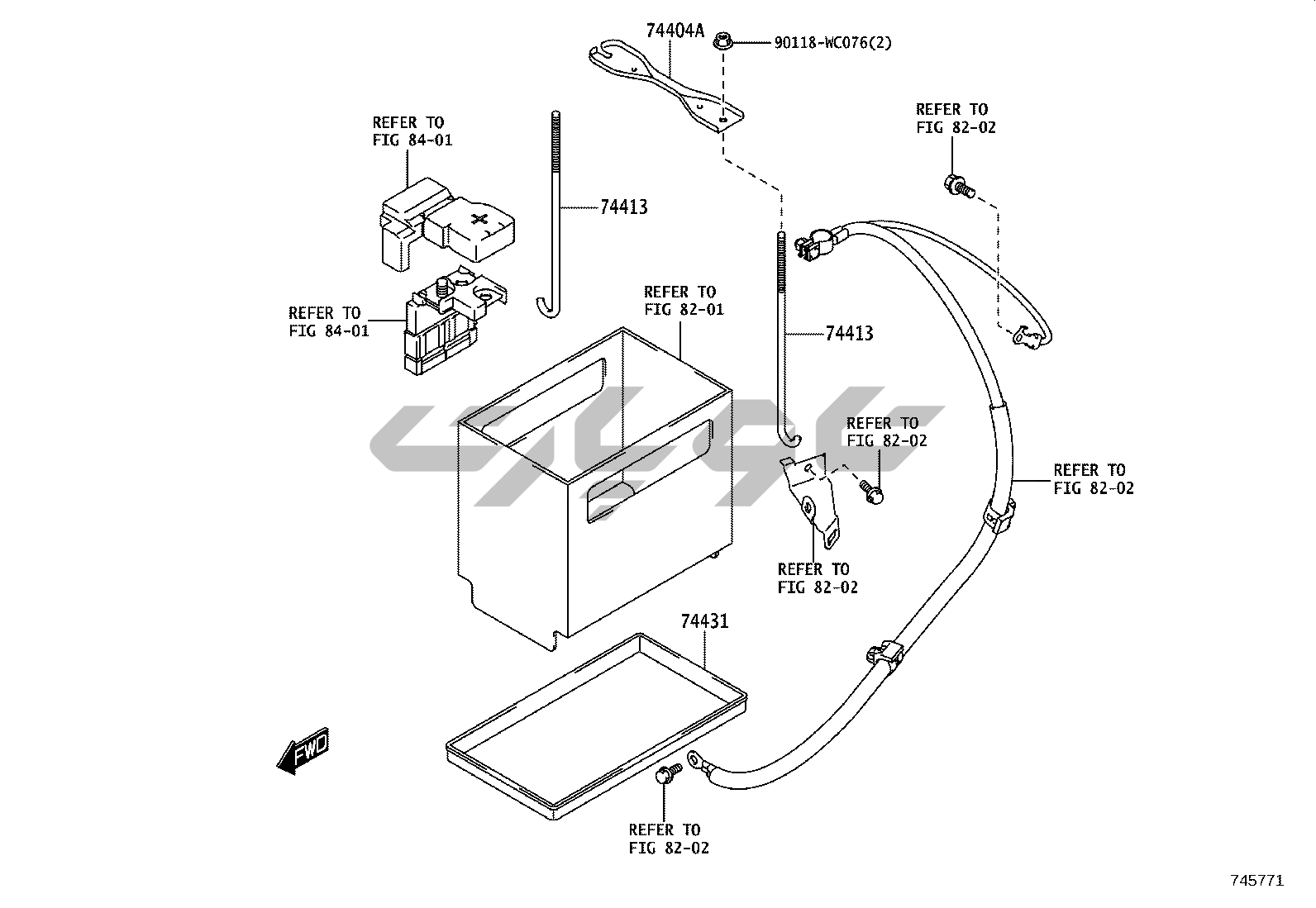 74404A
90118-WC076(2)
REFER TO
FIG 84-01
REFER TO
FIG 82-02
74413
REFER TO
FIG 84-01
REFER TO
FIG 82-01
74413
REFER TO
FIG 82-02
REFER TO
FIG 82-02
REFER TO
FIG 82-02
74431
FWD
REFER TO
FIG 82-02
745771