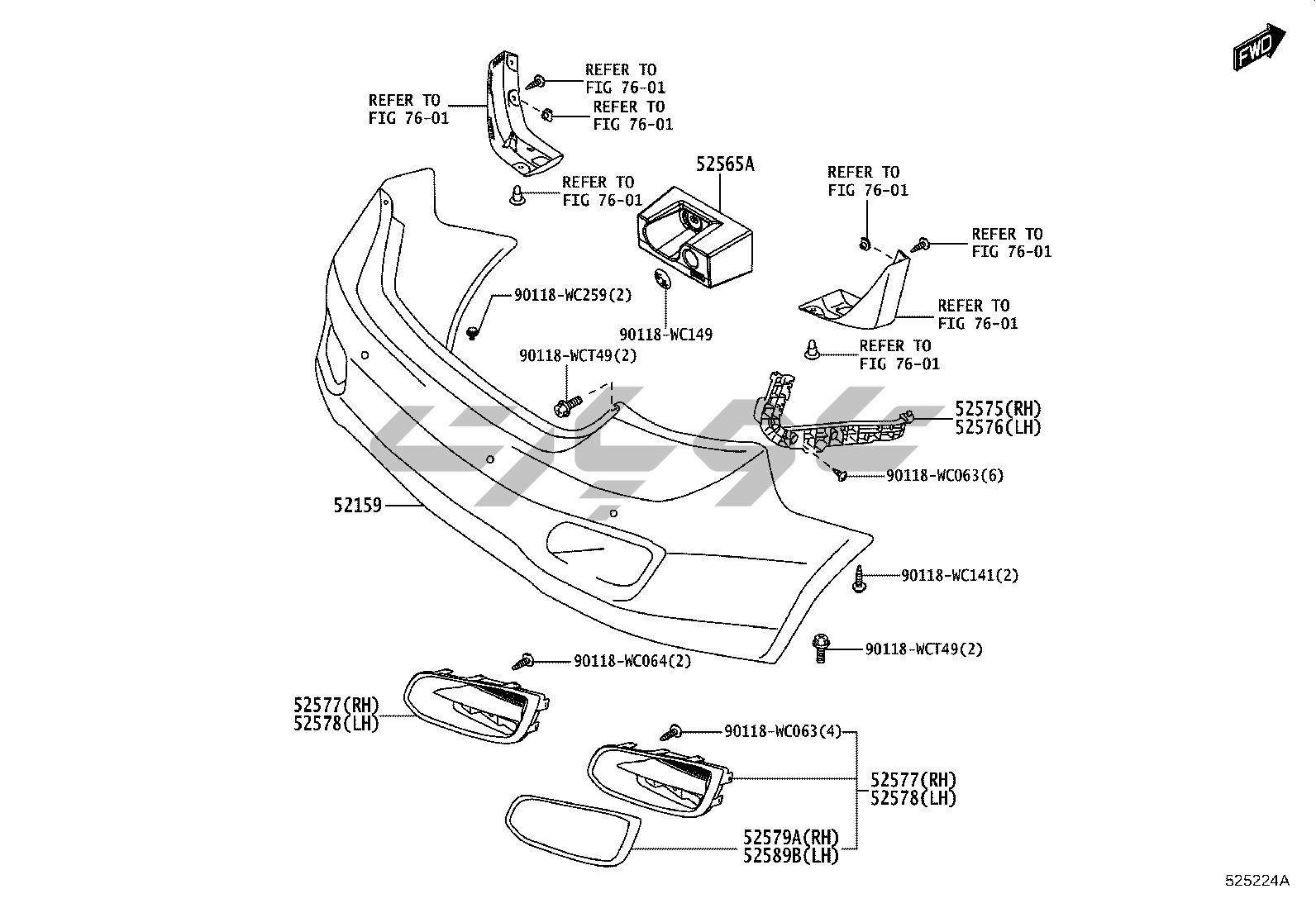 FWD

REFER TO
FIG 76-01

REFER TO
FIG 76-01

REFER TO
FIG 76-01

REFER TO
FIG 76-01

52565A

REFER TO
FIG 76-01

REFER TO
FIG 76-01

90118-WC259(2)

90118-WC149

REFER TO
FIG 76-01

REFER TO
FIG 76-01

90118-WCT49(2)

52575(RH)
52576(LH)

90118-WC063(6)

52159

90118-WC141(2)

90118-WCT49(2)

90118-WC064(2)

52577(RH)
52578(LH)

90118-WC063(4)

52577(RH)
52578(LH)

52579A(RH)
52589B(LH)

525224A