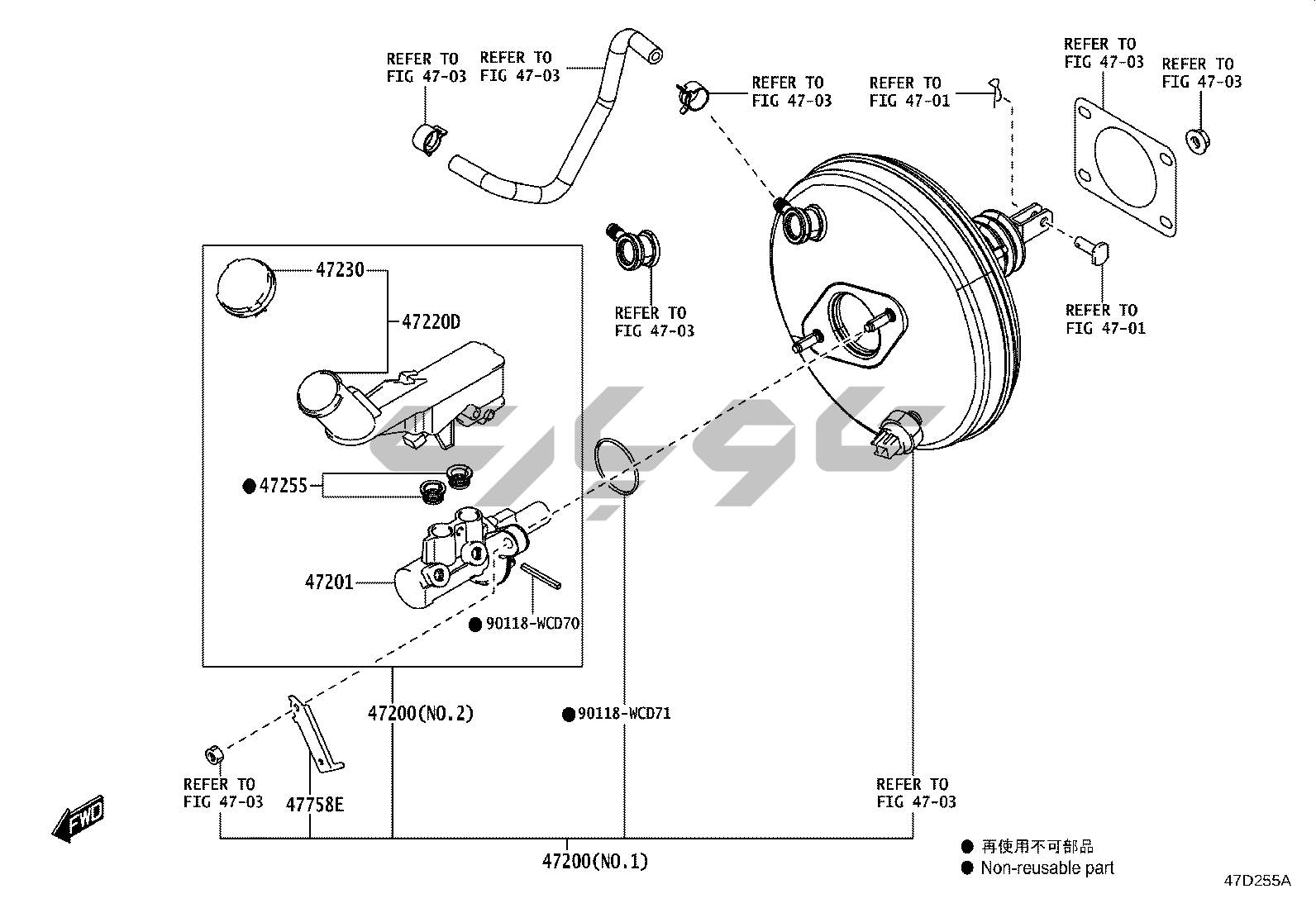 REFER TO FIG 47-03

REFER TO FIG 47-03

REFER TO FIG 47-03

REFER TO FIG 47-01

REFER TO FIG 47-03

REFER TO FIG 47-03

47230

47220D

REFER TO FIG 47-03

REFER TO FIG 47-01

● 47255

47201

● 90118-WCD70

47200(NO.2)

● 90118-WCD71

REFER TO FIG 47-03

47758E

REFER TO FIG 47-03

FWD

47200(NO.1)

● 再使用不可部品
● Non-reusable part

47D255A