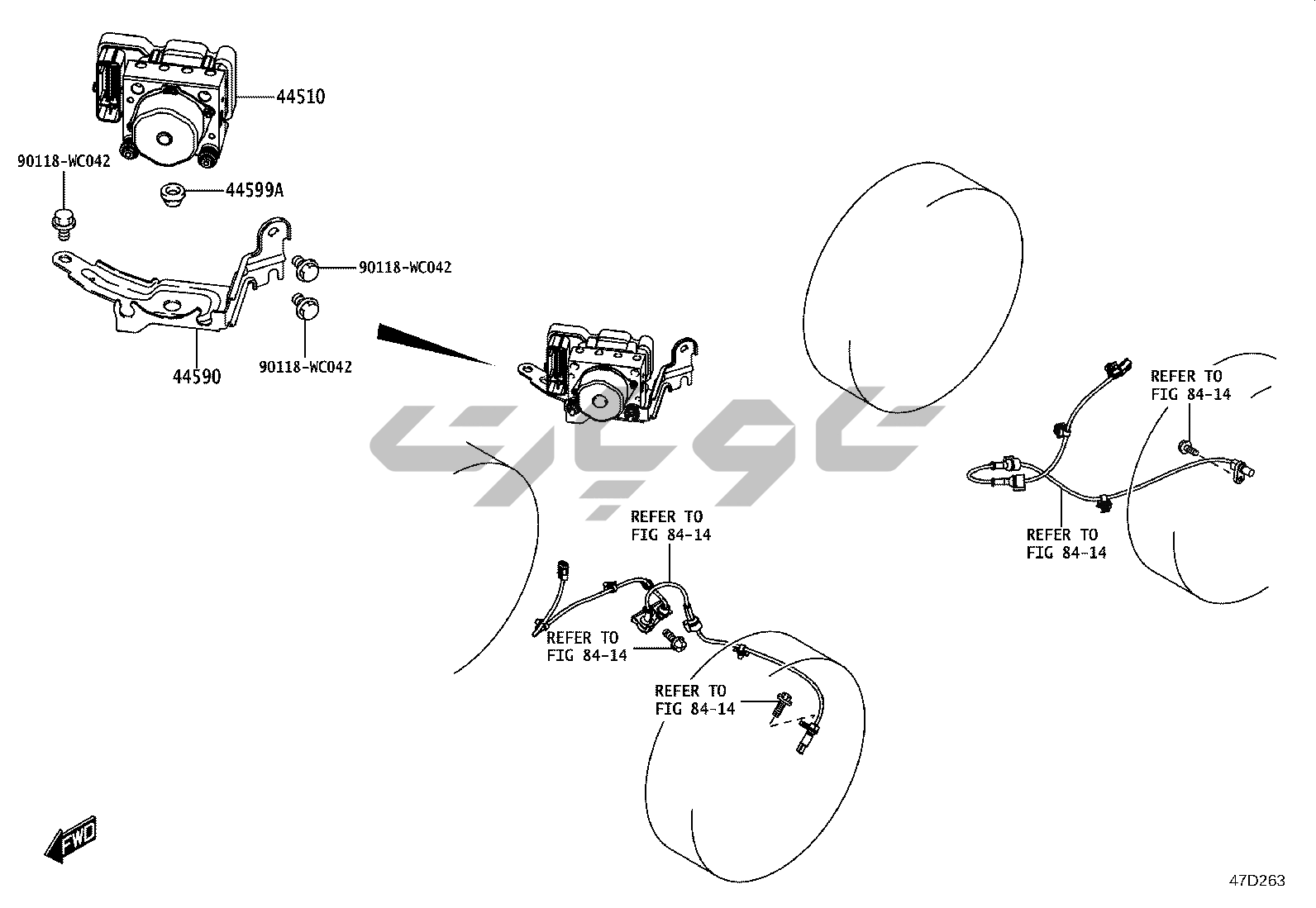 44510

90118-WC042

44599A

90118-WC042

44590

90118-WC042

REFER TO
FIG 84-14

REFER TO
FIG 84-14

REFER TO
FIG 84-14

REFER TO
FIG 84-14

REFER TO
FIG 84-14

FWD

47D263