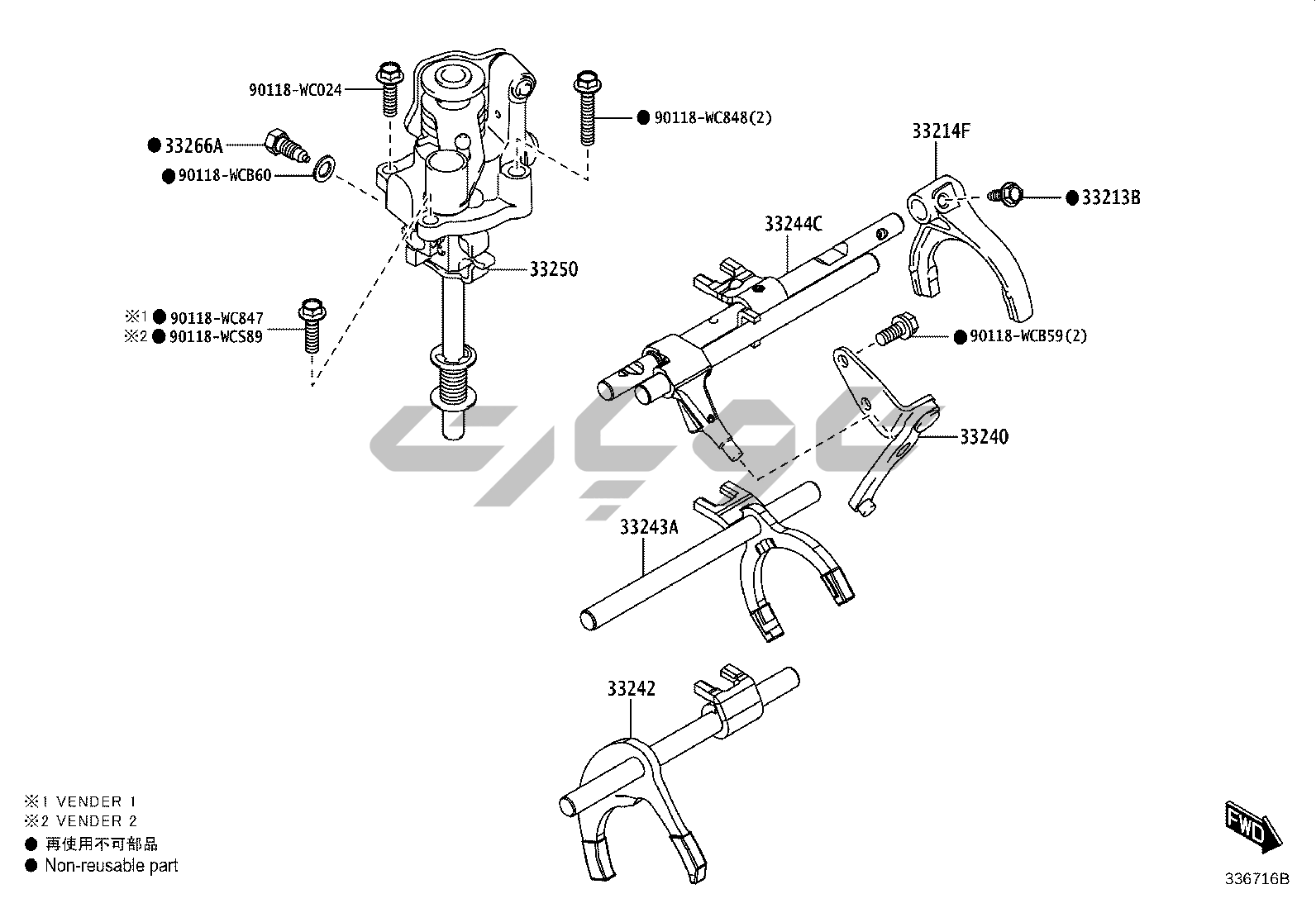 90118-WC024

● 90118-WC848(2)

● 33266A

● 90118-WCB60

33214F

● 33213B

33244C

33250

※1 ● 90118-WC847
※2 ● 90118-WCS89

● 90118-WCB59(2)

33240

33243A

33242

※1 VENDER 1
※2 VENDER 2
● 再使用不可部品
● Non-reusable part

FWD

336716B