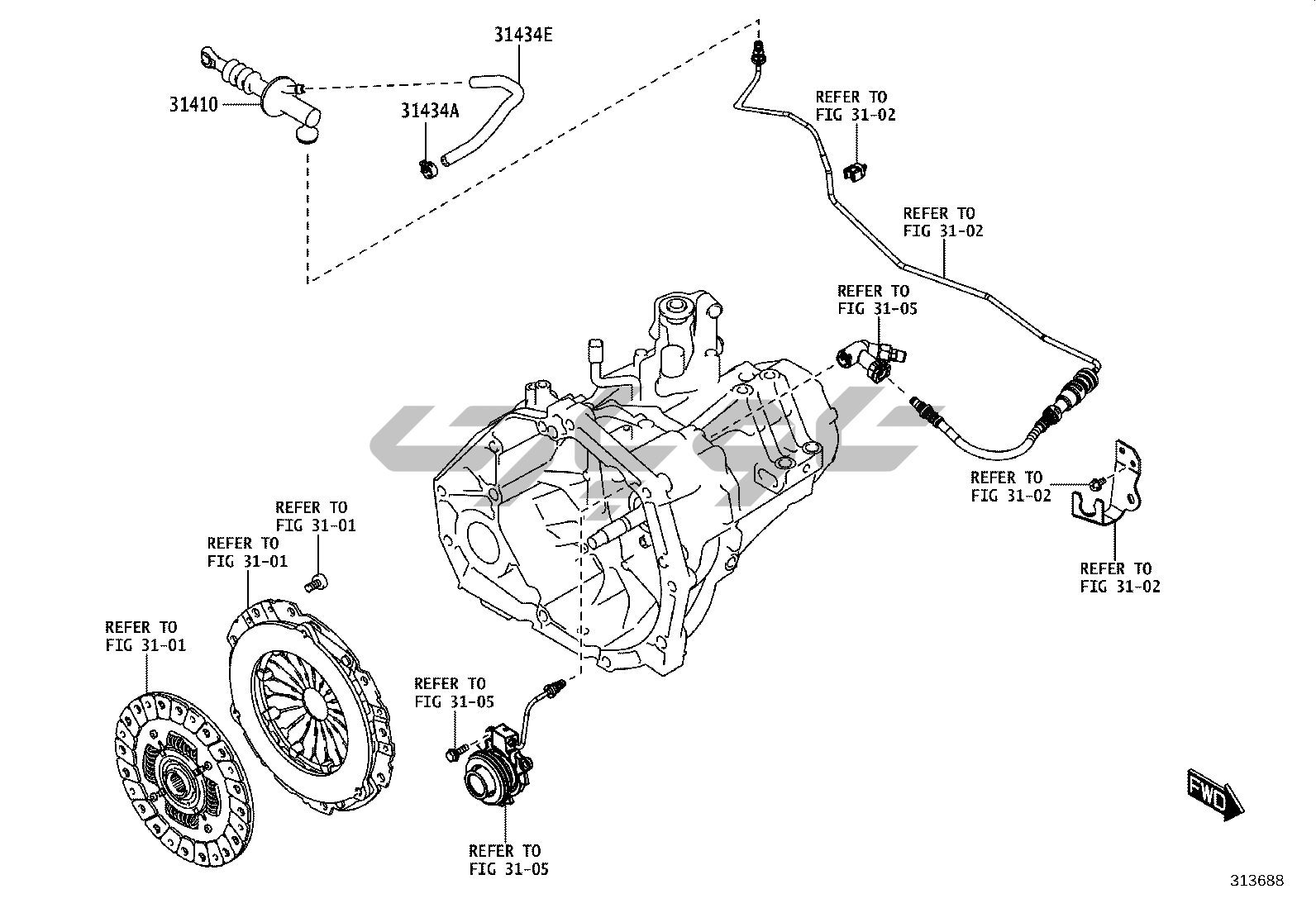 31434E

31410

31434A

REFER TO
FIG 31-02

REFER TO
FIG 31-02

REFER TO
FIG 31-05

REFER TO
FIG 31-02

REFER TO
FIG 31-02

REFER TO
FIG 31-01

REFER TO
FIG 31-01

REFER TO
FIG 31-01

REFER TO
FIG 31-05

REFER TO
FIG 31-05

FWD

313688