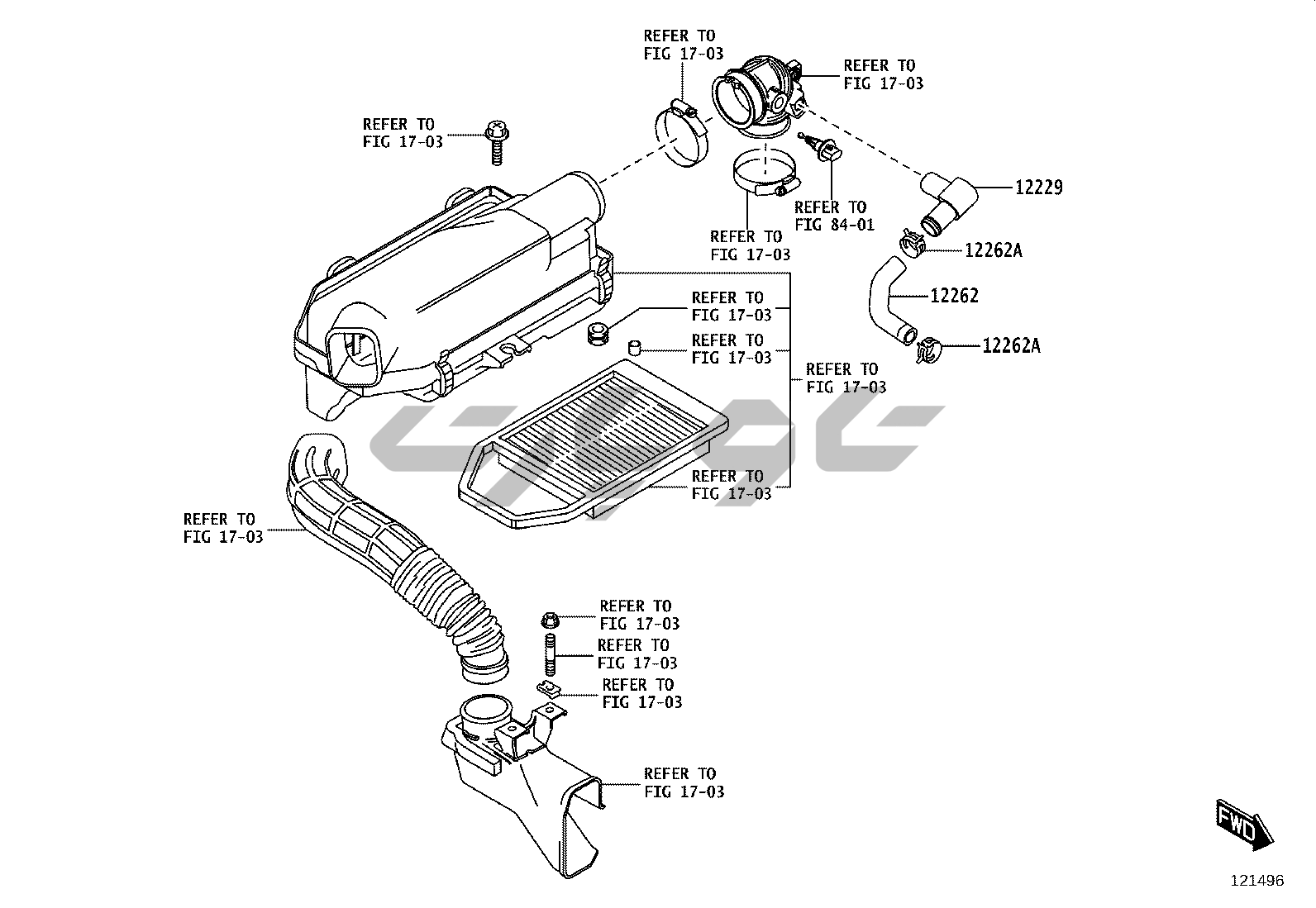 REFER TO
FIG 17-03

REFER TO
FIG 17-03

REFER TO
FIG 17-03

REFER TO
FIG 84-01

REFER TO
FIG 17-03

12229

12262A

12262

12262A

REFER TO
FIG 17-03

REFER TO
FIG 17-03

REFER TO
FIG 17-03

REFER TO
FIG 17-03

REFER TO
FIG 17-03

REFER TO
FIG 17-03

REFER TO
FIG 17-03

REFER TO
FIG 17-03

REFER TO
FIG 17-03

FWD

121496