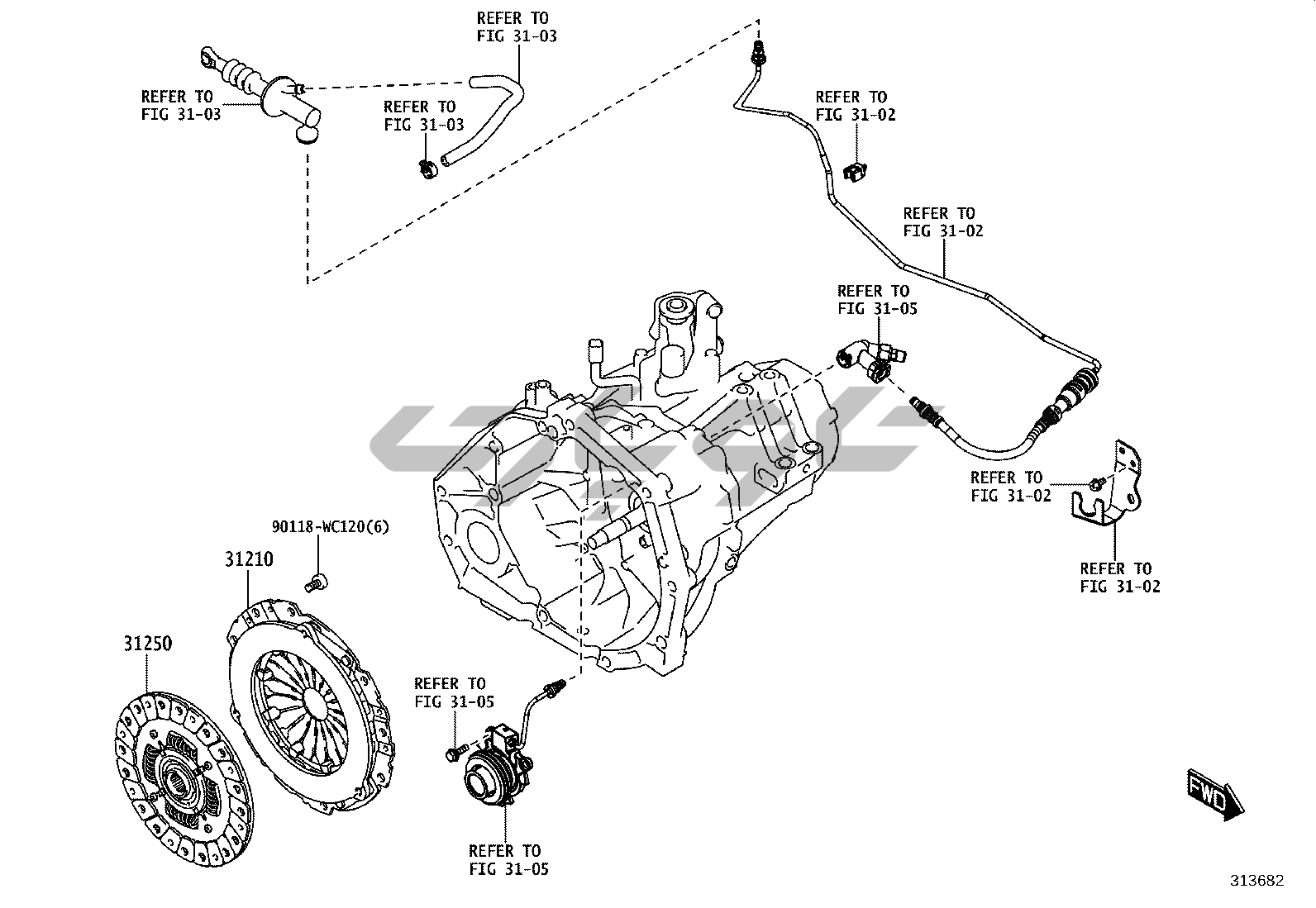 REFER TO
FIG 31-03

REFER TO
FIG 31-03

REFER TO
FIG 31-03

REFER TO
FIG 31-02

REFER TO
FIG 31-02

REFER TO
FIG 31-05

REFER TO
FIG 31-02

REFER TO
FIG 31-02

90118-WC120(6)

31210

31250

REFER TO
FIG 31-05

REFER TO
FIG 31-05

FWD

313682