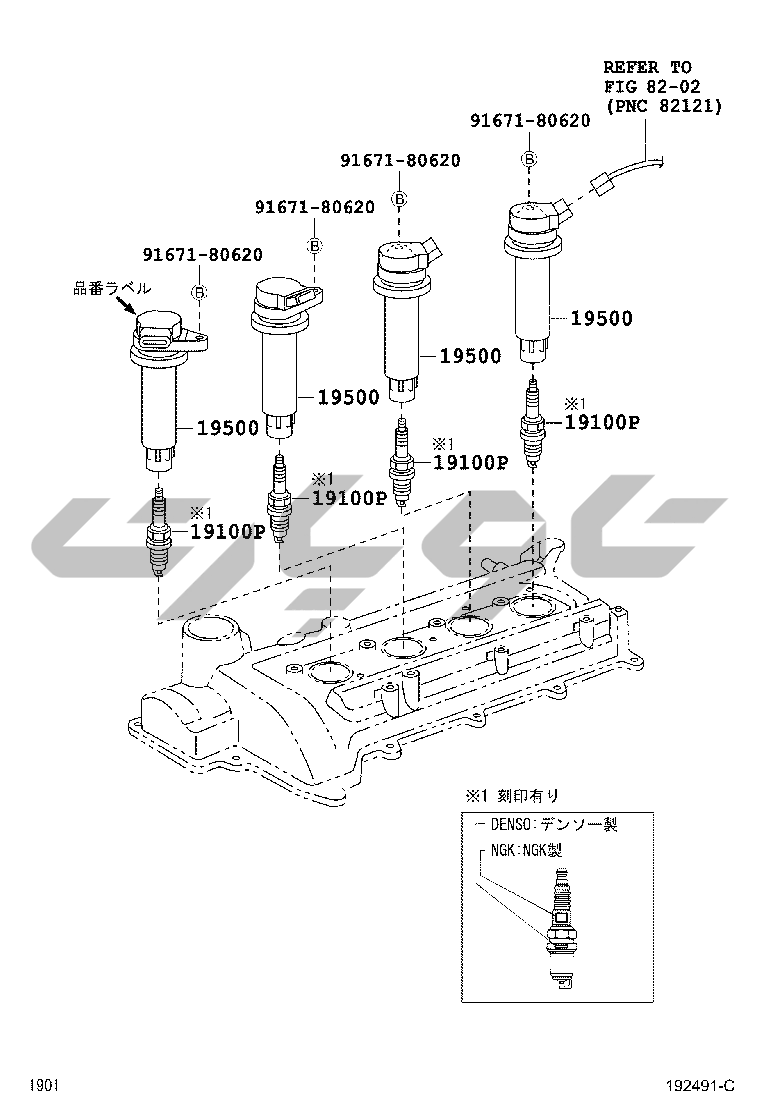 REFER TO
FIG 82-02
(PNC 82121)

91671-80620
Ⓑ

91671-80620
Ⓑ

91671-80620
Ⓑ

91671-80620
Ⓑ

品番ラベル

19500
19500
19500
19500

※1
19100P
※1
19100P
※1
19100P
※1
19100P

※1 刻印有り
DENSO:デンソー製
NGK:NGK製

1901
192491-C