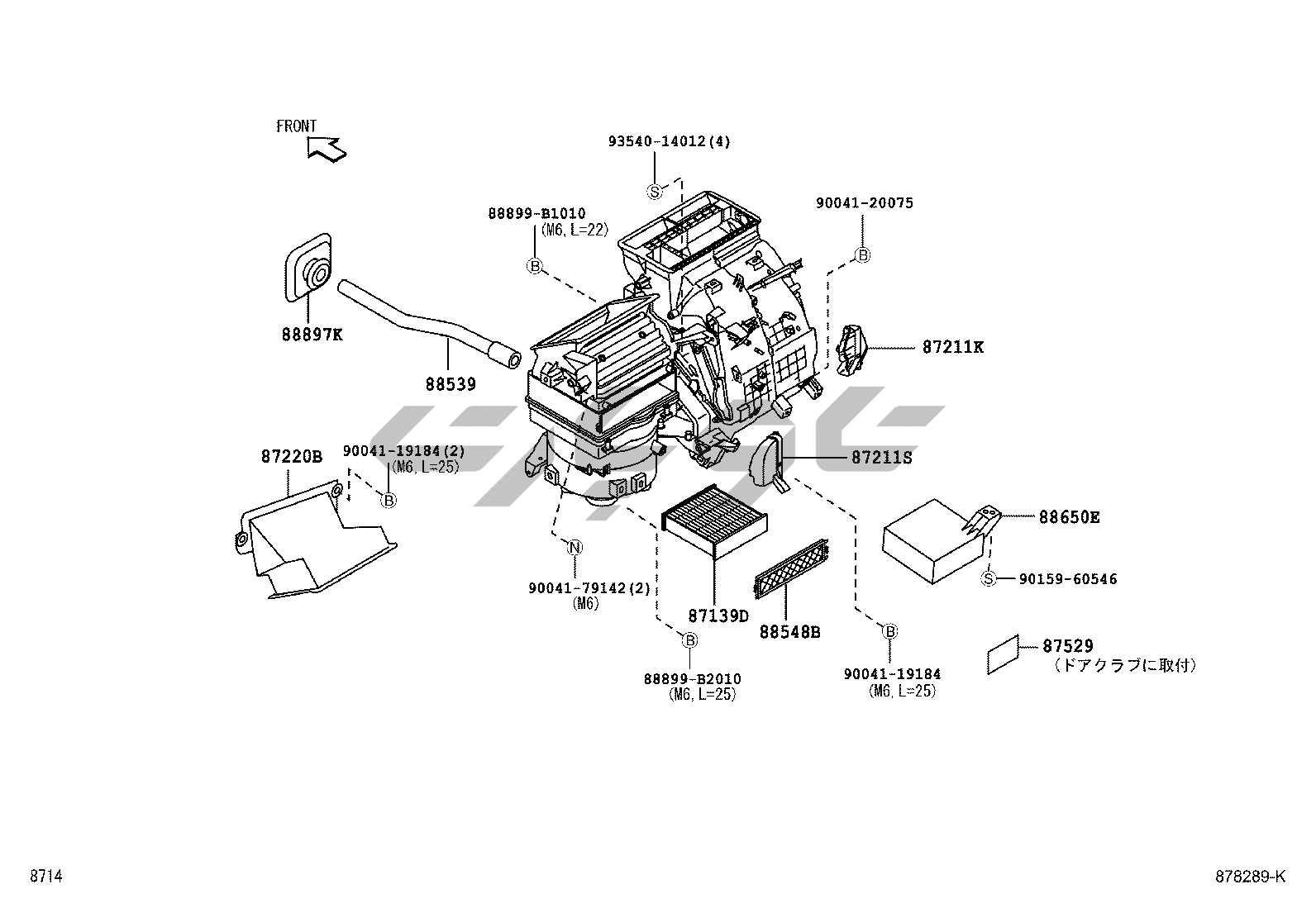 FRONT

93540-14012(4)
S

88899-B1010
(M6, L=22)
B

90041-20075
B

88897K

88539

87211K

87220B

90041-19184(2)
(M6, L=25)
B

87211S

88650E

S 90159-60546

N
90041-79142(2)
(M6)

87139D

88548B

B
88899-B2010
(M6, L=25)

B
90041-19184
(M6, L=25)

87529
（ドアクラブに取付）

8714

878289-K