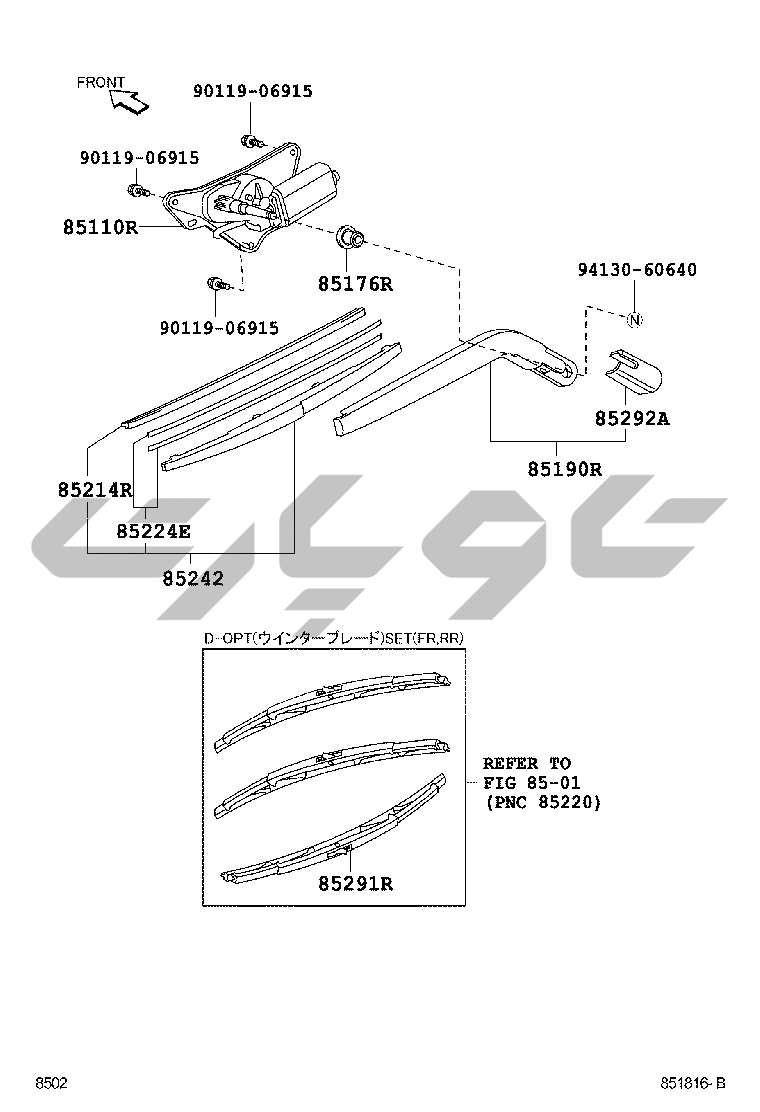 FRONT
90119-06915
90119-06915
85110R
85176R
90119-06915
94130-60640
N
85292A
85190R
85214R
85224E
85242
D-OPT(ウインターブレード)SET(FR,RR)
REFER TO
FIG 85-01
(PNC 85220)
85291R
8502
851816-B