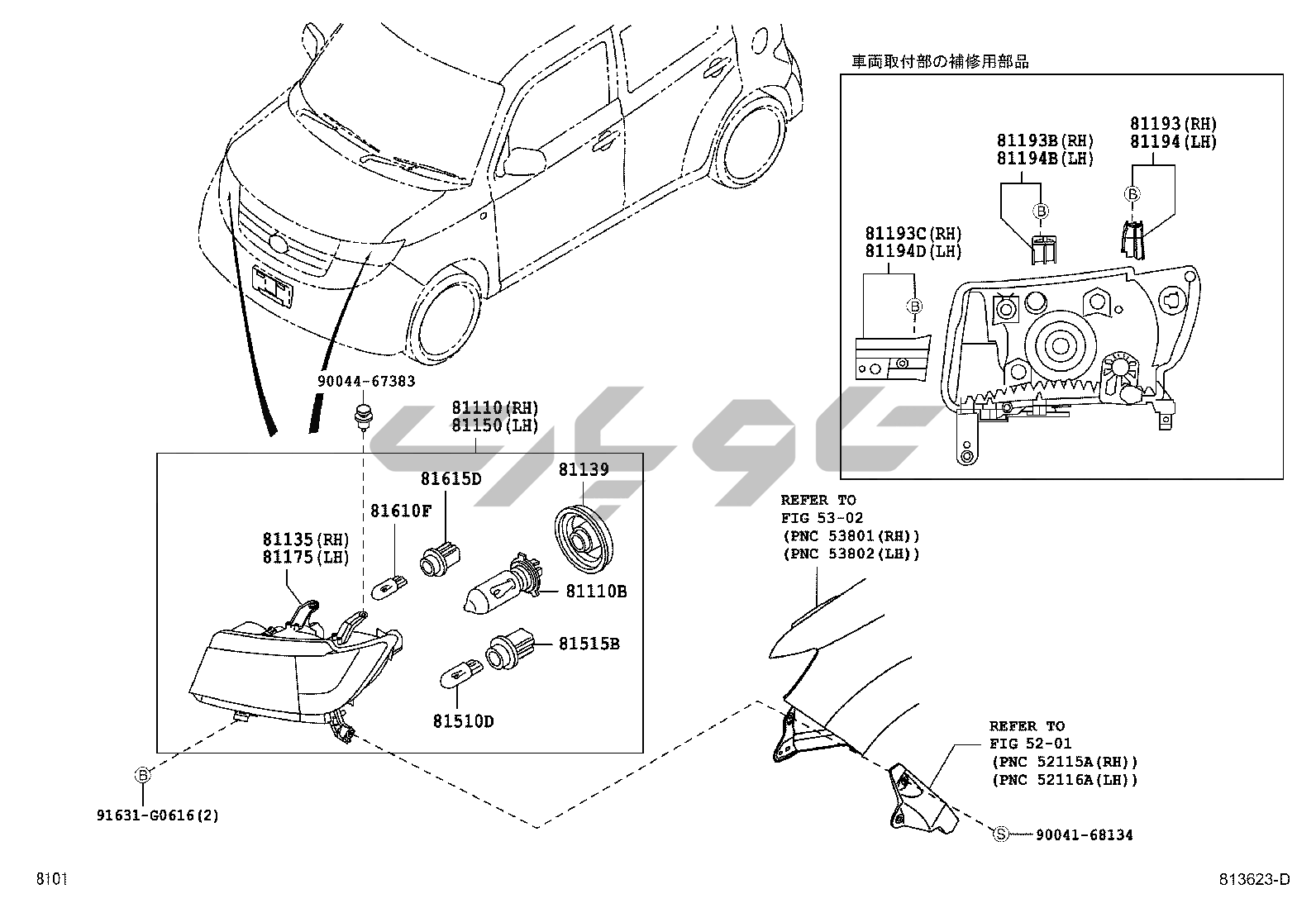 車両取付部の補修用部品

81193B(RH)
81194B(LH)

81193(RH)
81194(LH)

B

B

81193C(RH)
81194D(LH)

B

90044-67383

81110(RH)
81150(LH)

81615D

81139

81610F

81135(RH)
81175(LH)

81110B

81515B

81510D

REFER TO
FIG 53-02
(PNC 53801(RH))
(PNC 53802(LH))

REFER TO
FIG 52-01
(PNC 52115A(RH))
(PNC 52116A(LH))

B

91631-G0616(2)

S

90041-68134

8101

813623-D