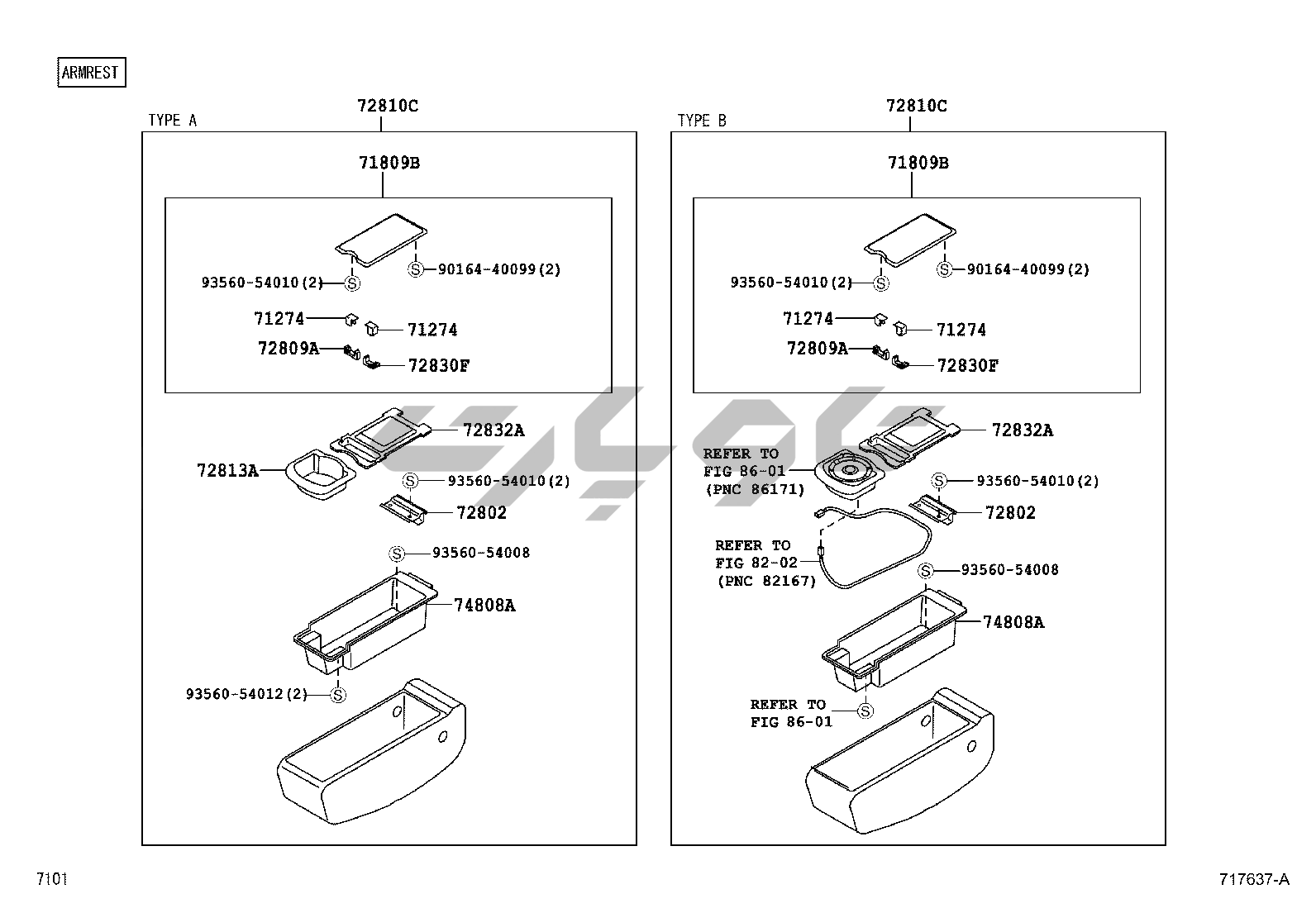 ARMREST

TYPE A

72810C

71809B

93560-54010(2)

90164-40099(2)

71274

71274

72809A

72830F

72832A

72813A

93560-54010(2)

72802

93560-54008

74808A

93560-54012(2)

TYPE B

72810C

71809B

93560-54010(2)

90164-40099(2)

71274

71274

72809A

72830F

72832A

REFER TO FIG 86-01 (PNC 86171)

93560-54010(2)

72802

REFER TO FIG 82-02 (PNC 82167)

93560-54008

74808A

REFER TO FIG 86-01

7101

717637-A