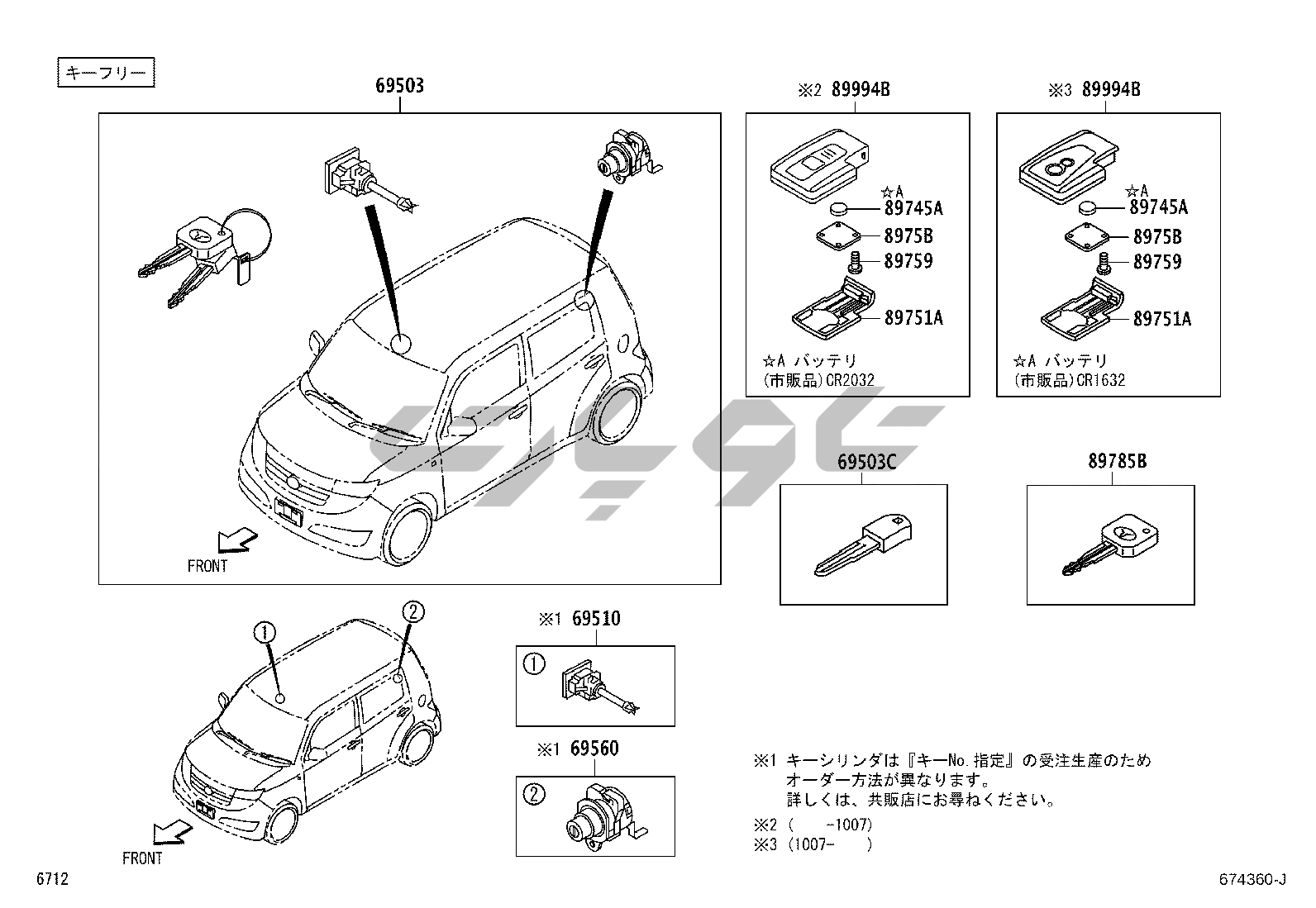 キーフリー

69503

FRONT

※2 89994B

☆A
89745A
8975B
89759
89751A

☆A バッテリ
(市販品)CR2032

※3 89994B

☆A
89745A
8975B
89759
89751A

☆A バッテリ
(市販品)CR1632

69503C

89785B

①
②

FRONT

※1 69510
①

※1 69560
②

※1 キーシリンダは『キーNo.指定』の受注生産のため オーダー方法が異なります。 詳しくは、共販店にお尋ねください。

※2 (　-1007)
※3 (1007-　)

6712

674360-J