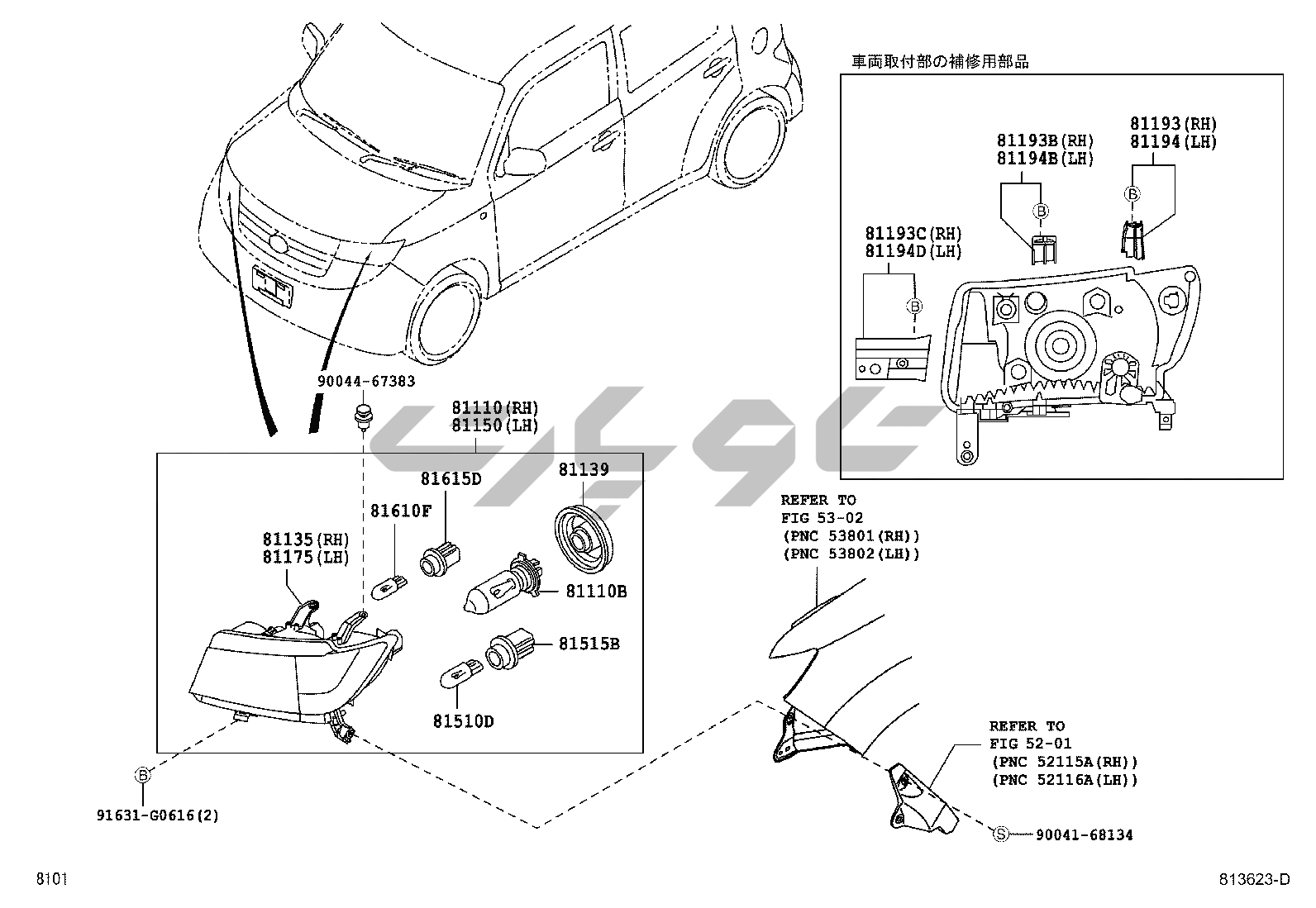 車両取付部の補修用部品

81193B(RH)
81194B(LH)

81193(RH)
81194(LH)

B

B

81193C(RH)
81194D(LH)

B

90044-67383

81110(RH)
81150(LH)

81615D

81139

81610F

81135(RH)
81175(LH)

81110B

81515B

81510D

REFER TO
FIG 53-02
(PNC 53801(RH))
(PNC 53802(LH))

REFER TO
FIG 52-01
(PNC 52115A(RH))
(PNC 52116A(LH))

B

91631-G0616(2)

S

90041-68134

8101

813623-D