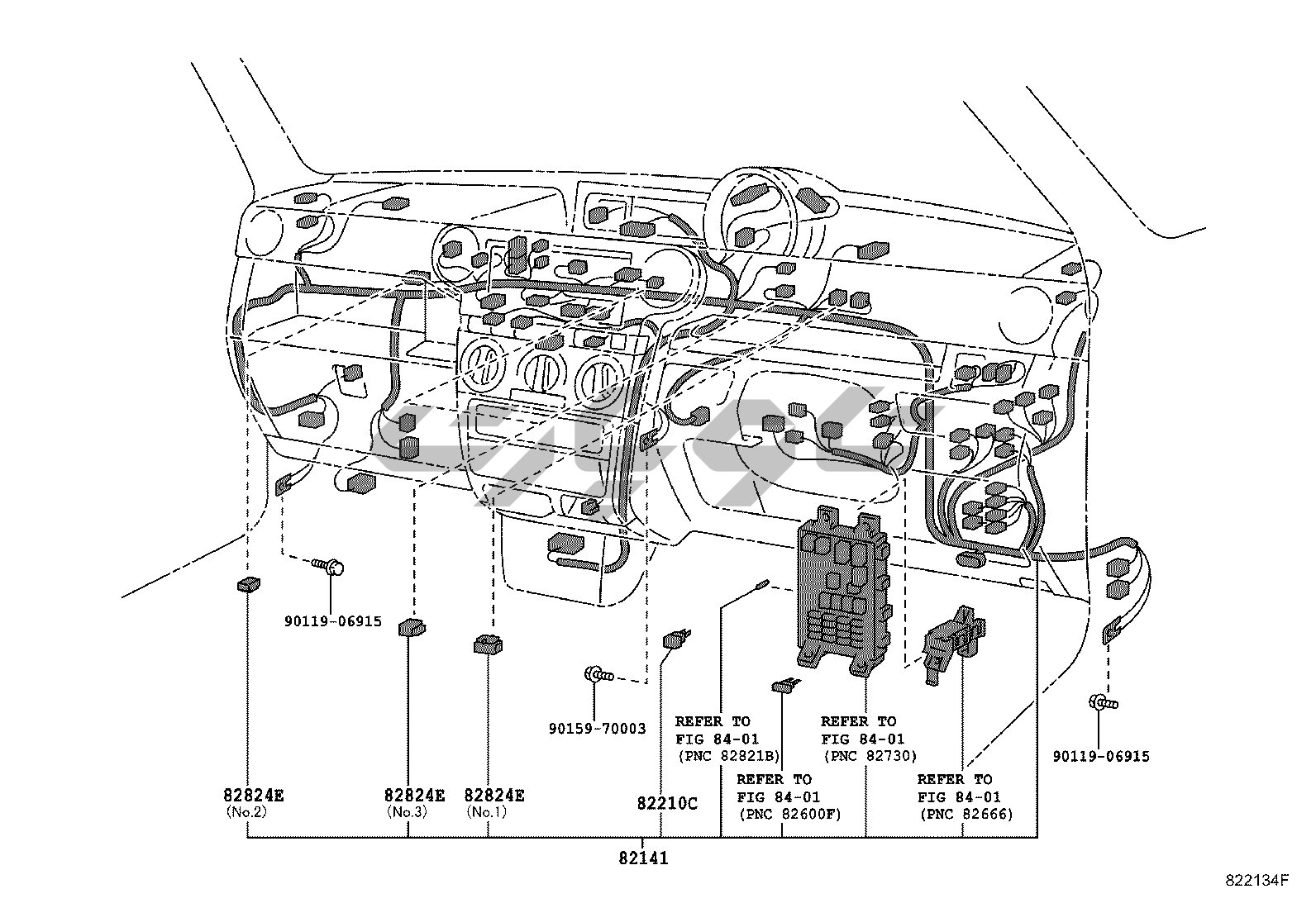 90119-06915

90159-70003

REFER TO FIG 84-01 (PNC 82821B)

REFER TO FIG 84-01 (PNC 82730)

90119-06915

REFER TO FIG 84-01 (PNC 82600F)

REFER TO FIG 84-01 (PNC 82666)

82824E (No.2)

82824E (No.3)

82824E (No.1)

82210C

82141

822134F