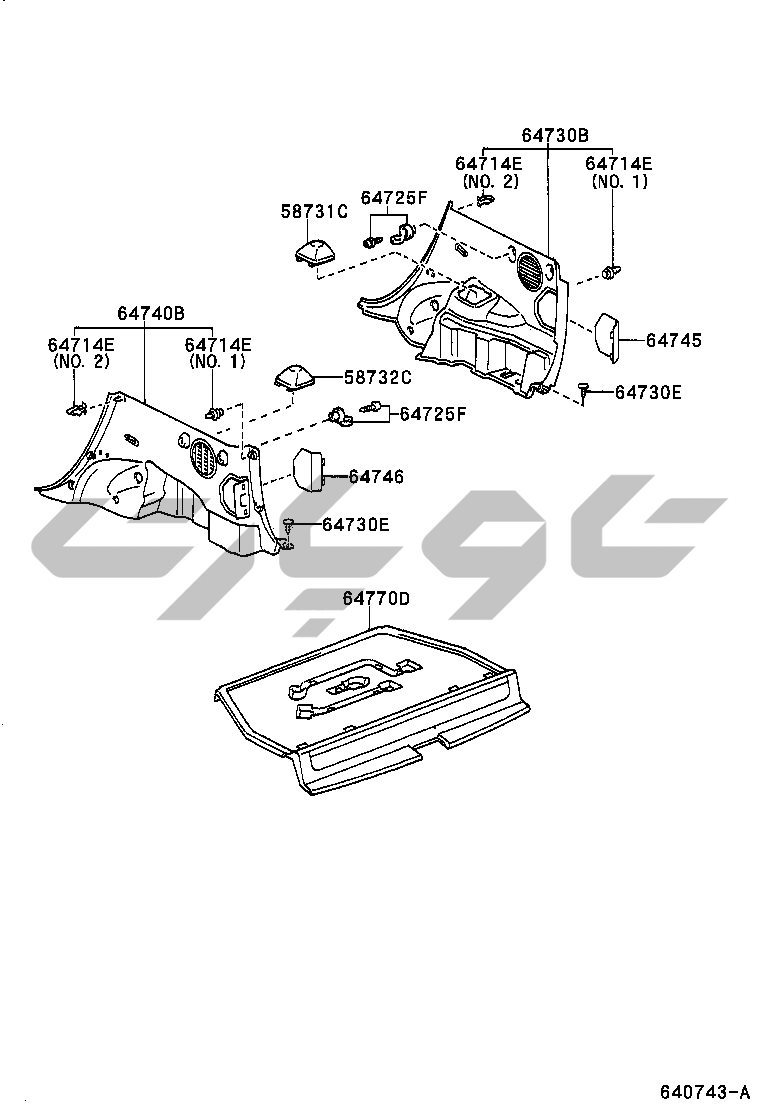 64730B
64714E (NO. 2)
64714E (NO. 1)
58731C
64725F
64745
64730E
64740B
64714E (NO. 2)
64714E (NO. 1)
58732C
64725F
64746
64730E
64770D
640743-A