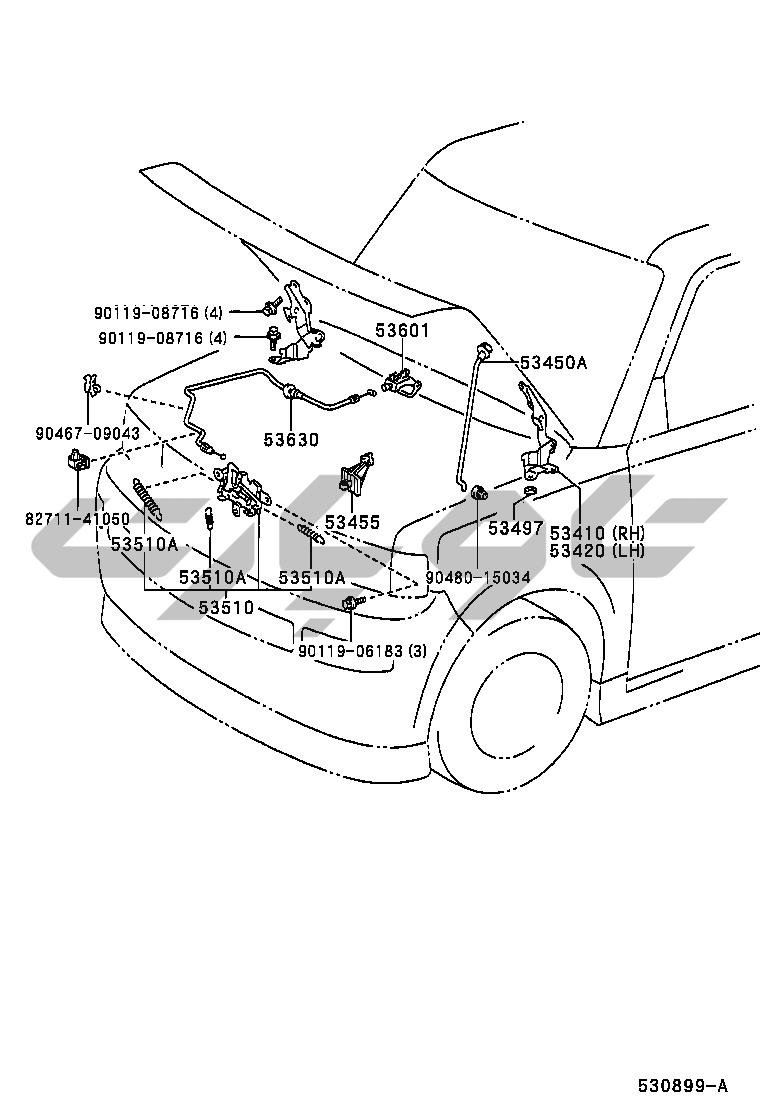 90119-08716 (4)
90119-08716 (4)
53601
53450A
90467-09043
53630
82711-41050
53455
53497
53410 (RH)
53420 (LH)
53510A
53510A
53510A
90480-15034
53510
90119-06183 (3)
530899-A