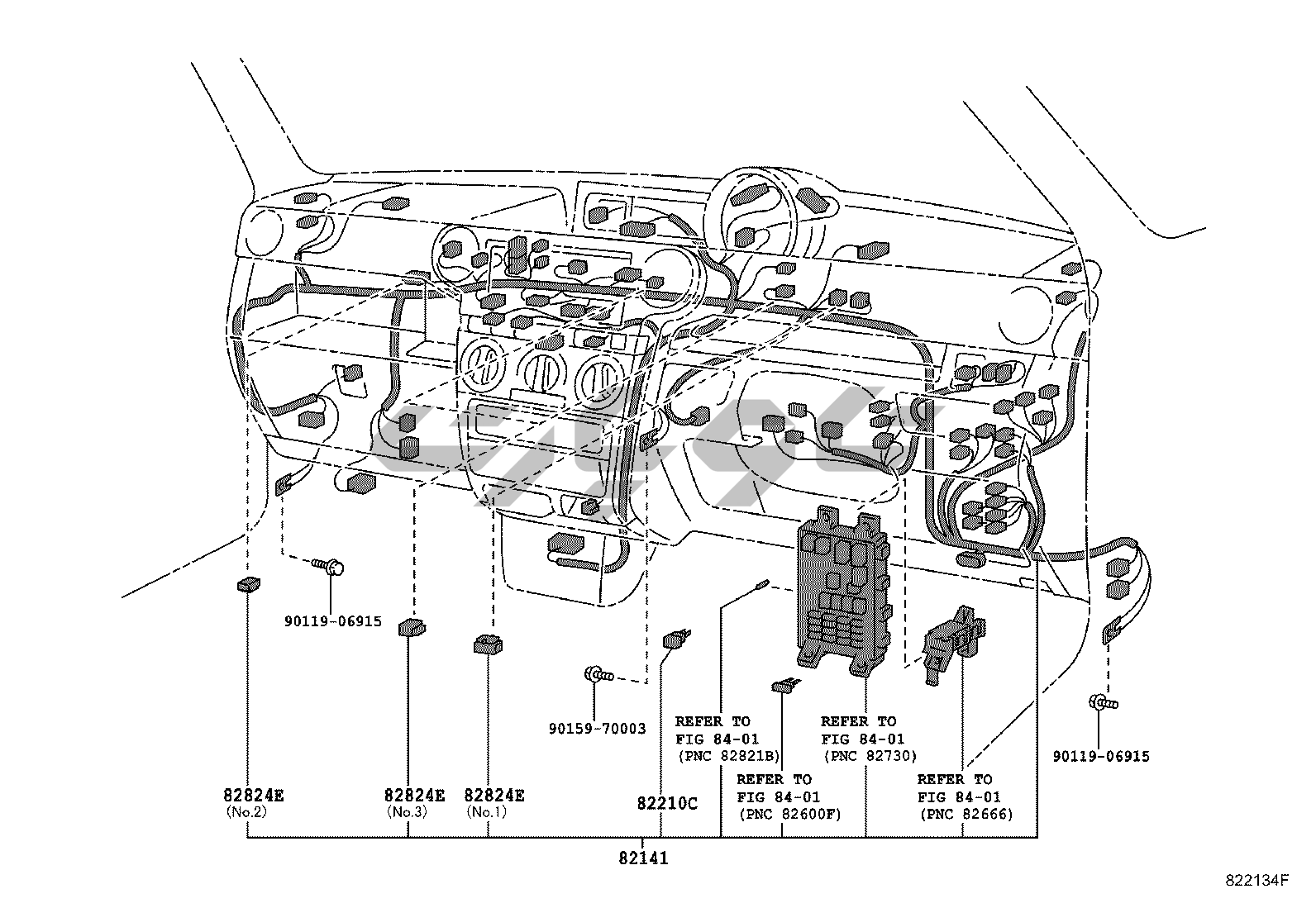 90119-06915

90159-70003

REFER TO
FIG 84-01
(PNC 82821B)

REFER TO
FIG 84-01
(PNC 82730)

90119-06915

REFER TO
FIG 84-01
(PNC 82600F)

REFER TO
FIG 84-01
(PNC 82666)

82824E
(No.2)

82824E
(No.3)

82824E
(No.1)

82210C

82141

822134F