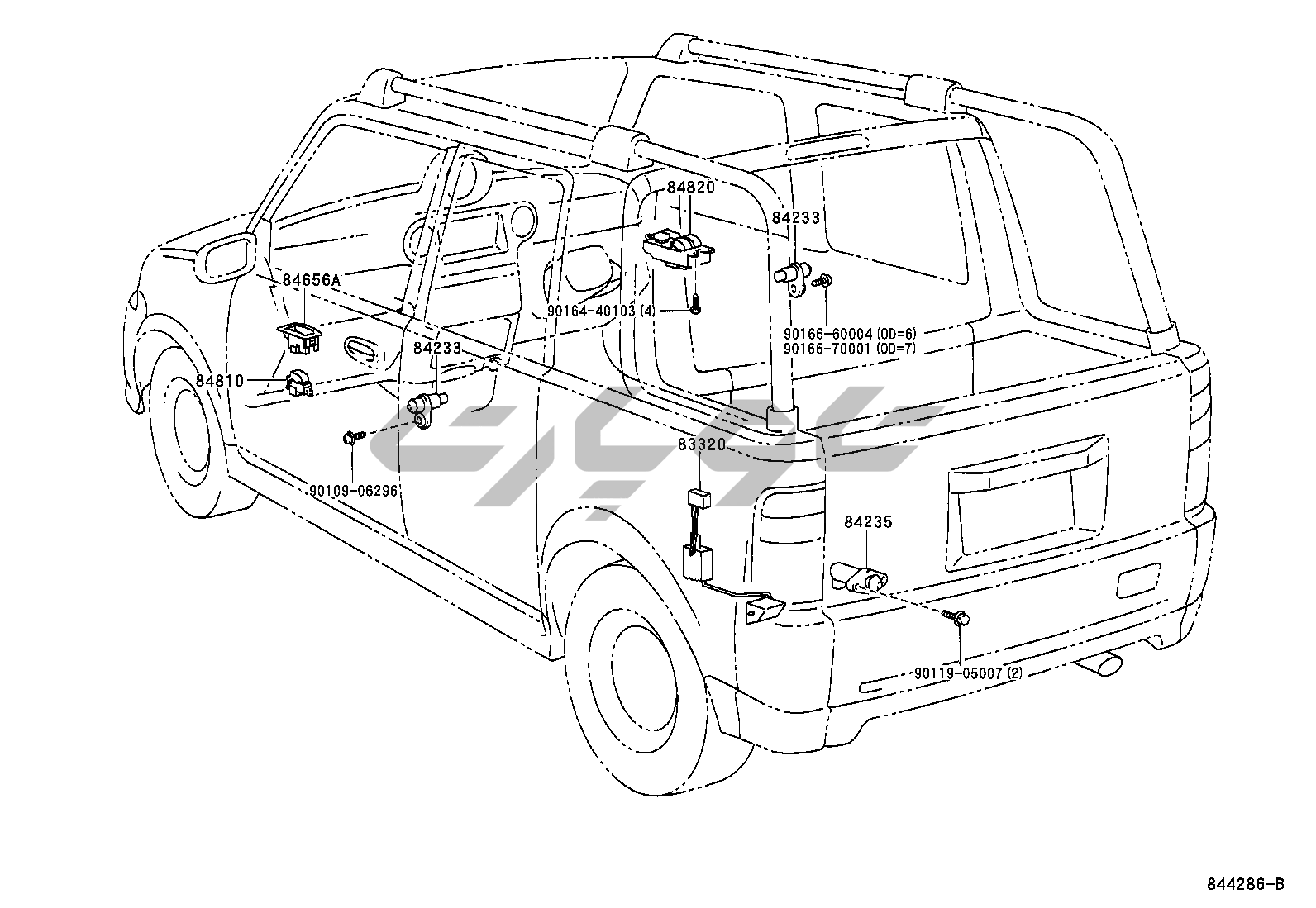 84820
84233
84656A
90164-40103 (4)
90166-60004 (OD=6)
90166-70001 (OD=7)
84233
84810
83320
90109-06296
84235
90119-05007 (2)
844286-B