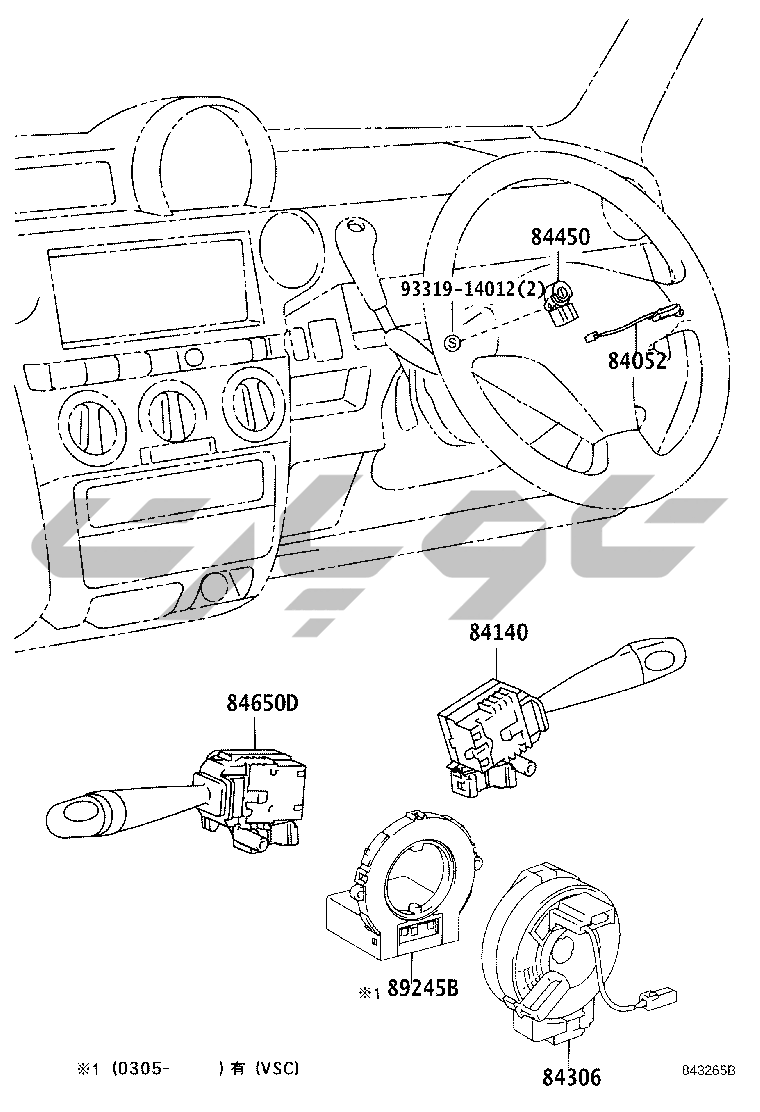 84450
93319-14012(2)
S
84052
84140
84650D
※1
89245B
84306
※1 (0305-     ) 有 (VSC)
843265B