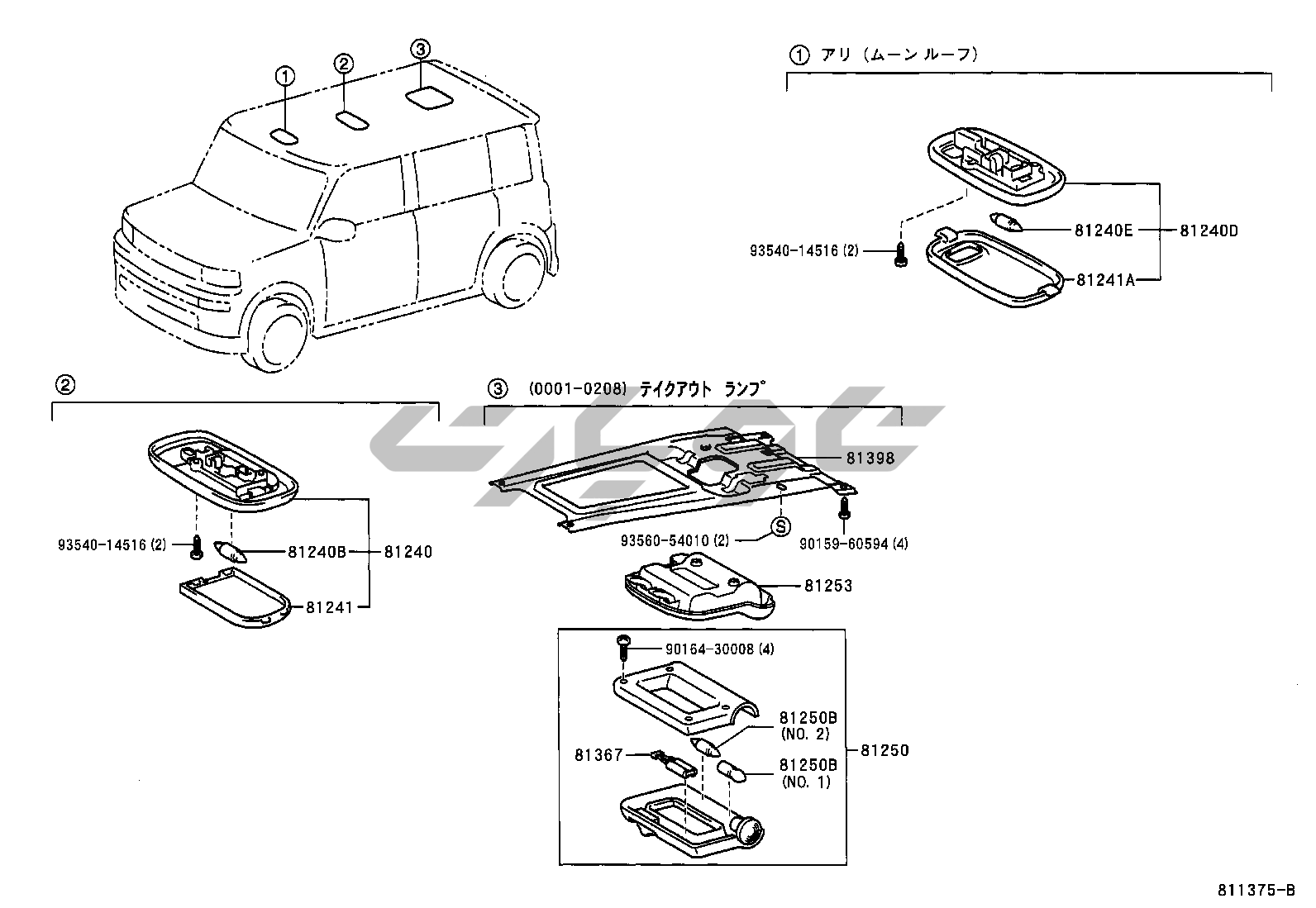 ①
②
③

① アリ (ムーン ルーフ)

93540-14516 (2)
81240E
81240D
81241A

②

93540-14516 (2)
81240B
81240
81241

③ (0001-0208) テイクアウト ランプ

81398
93560-54010 (2)
Ⓢ
90159-60594 (4)
81253
90164-30008 (4)
81250B (NO. 2)
81367
81250B (NO. 1)
81250

811375-B