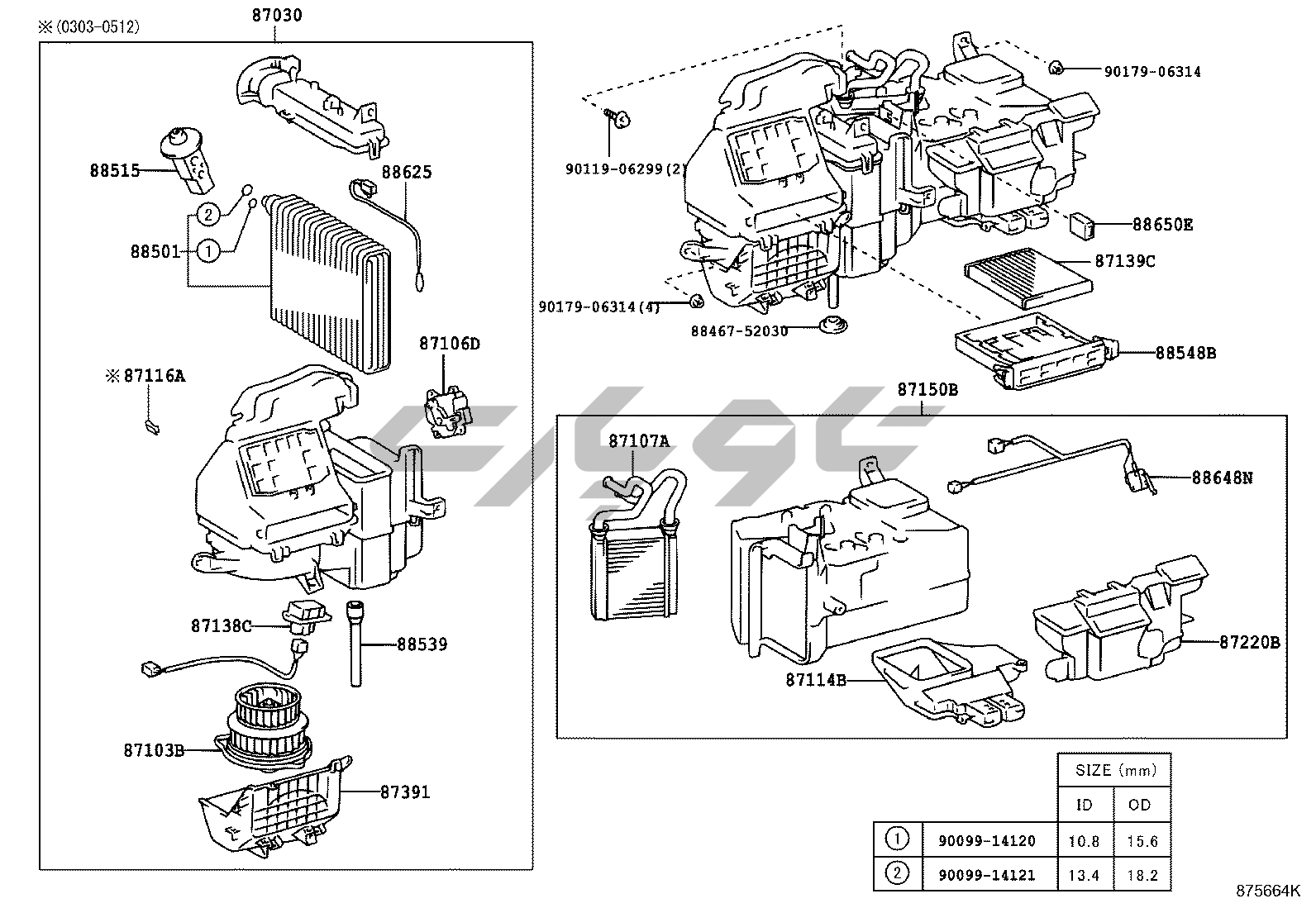 ※(0303-0512)
87030
88515
88625
②
88501
①
87106D
※87116A
87138C
88539
87103B
87391
90179-06314
90119-06299(2)
88650E
87139C
90179-06314(4)
88467-52030
88548B
87150B
87107A
88648N
87220B
87114B

| | | SIZE (mm) | |
|---|---|---|---|
| | | ID | OD |
| ① | 90099-14120 | 10.8 | 15.6 |
| ② | 90099-14121 | 13.4 | 18.2 |

875664K