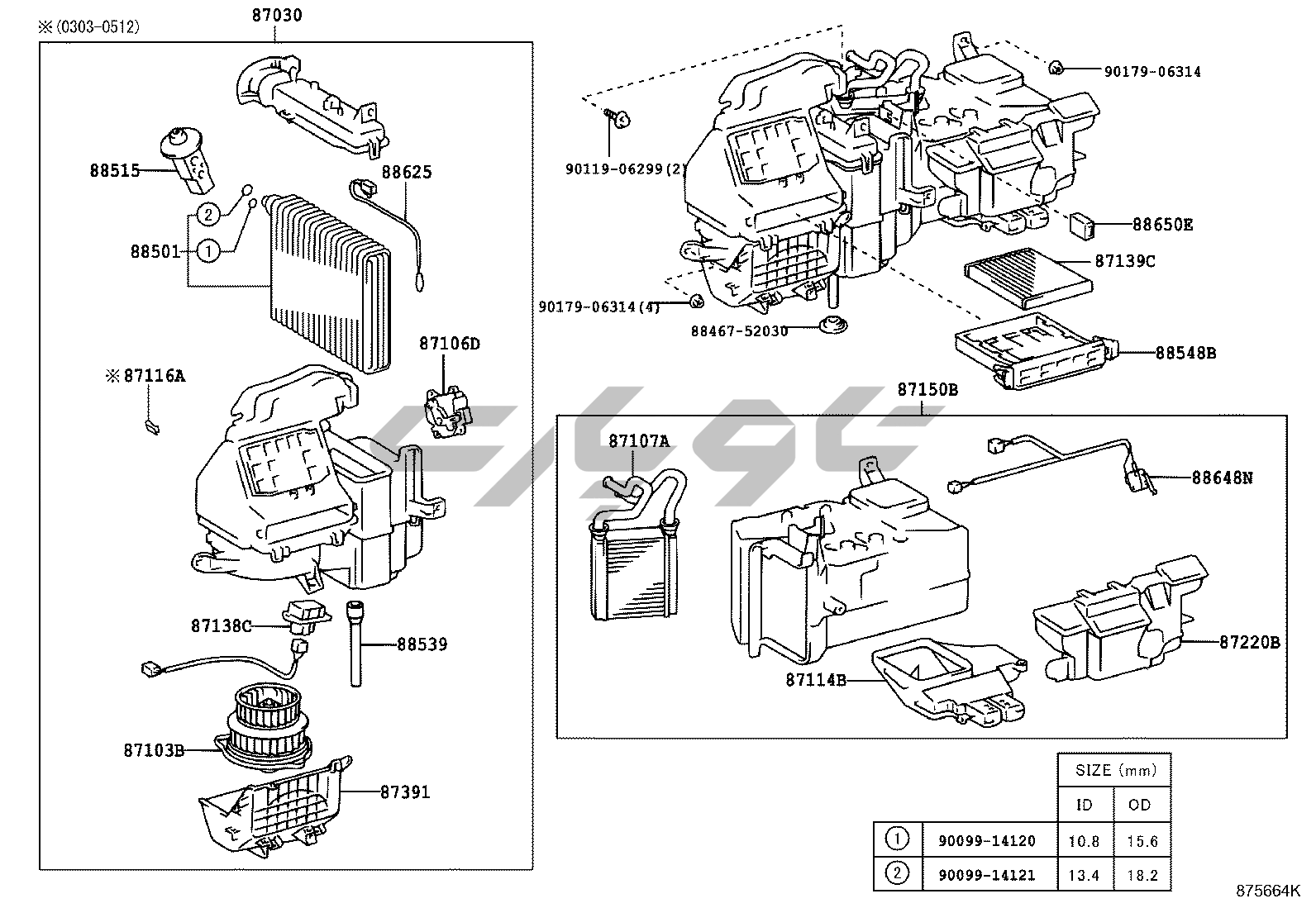 ※(0303-0512)

87030

88515

88625

2

88501

1

87106D

※87116A

87138C

88539

87103B

87391

90179-06314

90119-06299(2)

88650E

87139C

90179-06314(4)

88467-52030

88548B

87150B

87107A

88648N

87220B

87114B

| | | SIZE (mm) | |
|---|---|---|---|
| | | ID | OD |
| 1 | 90099-14120 | 10.8 | 15.6 |
| 2 | 90099-14121 | 13.4 | 18.2 |

875664K