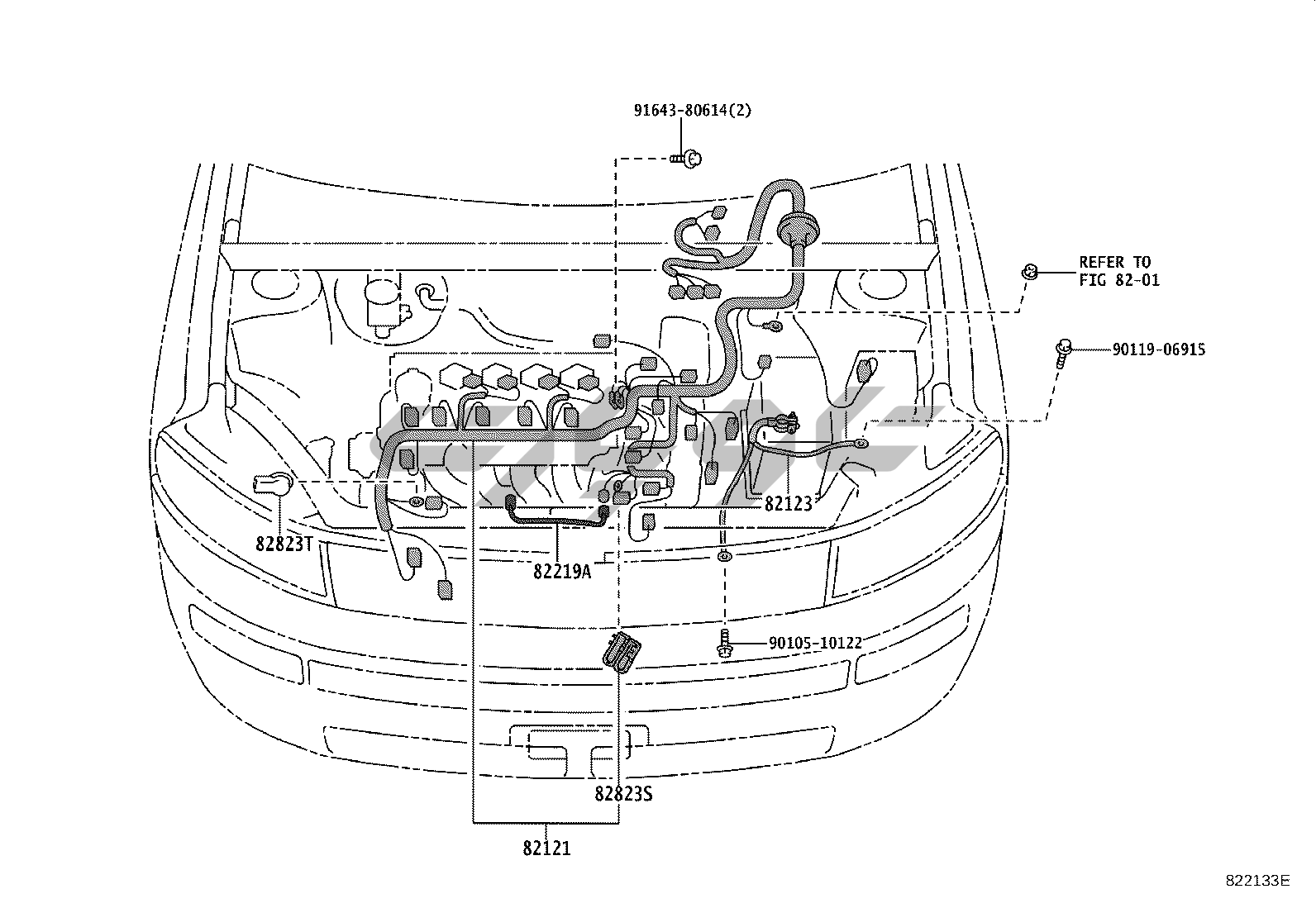 91643-80614(2)

REFER TO
FIG 82-01

90119-06915

82123

82823T

82219A

90105-10122

82823S

82121

822133E