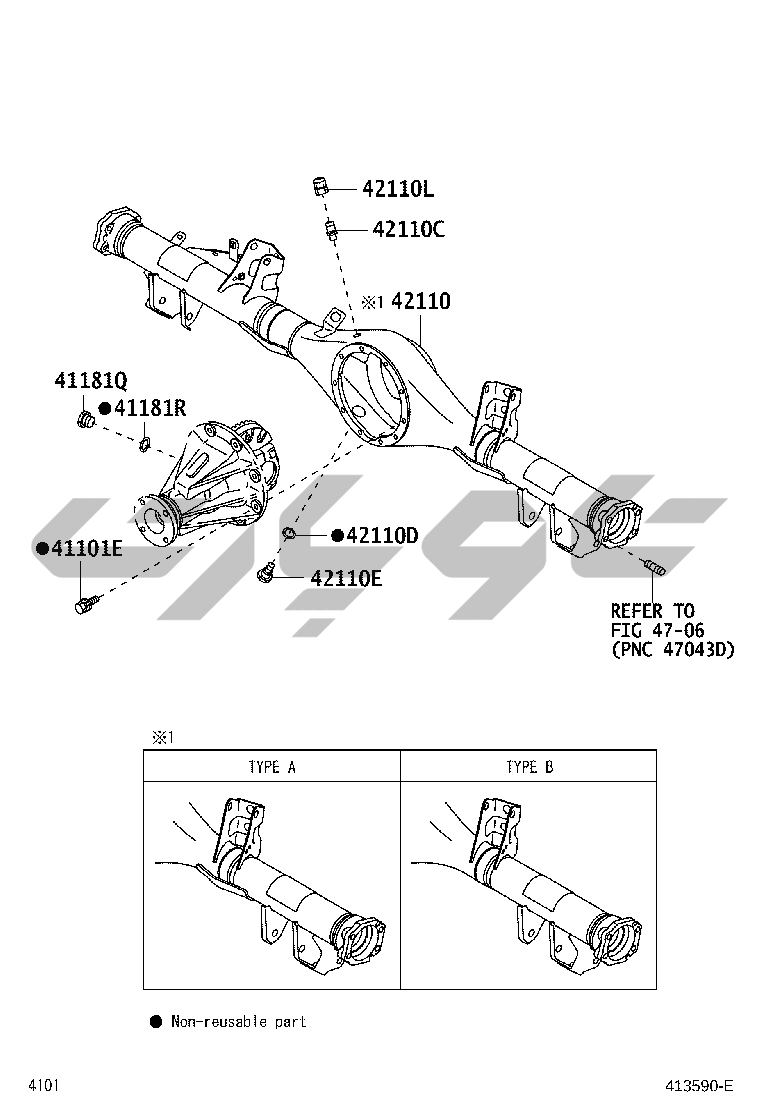 42110L
42110C
※1 42110
41181Q
●41181R
●42110D
●41101E
42110E
REFER TO FIG 47-06 (PNC 47043D)

※1

| TYPE A | TYPE B |
|---|---|
| | |

● Non-reusable part

4101

413590-E