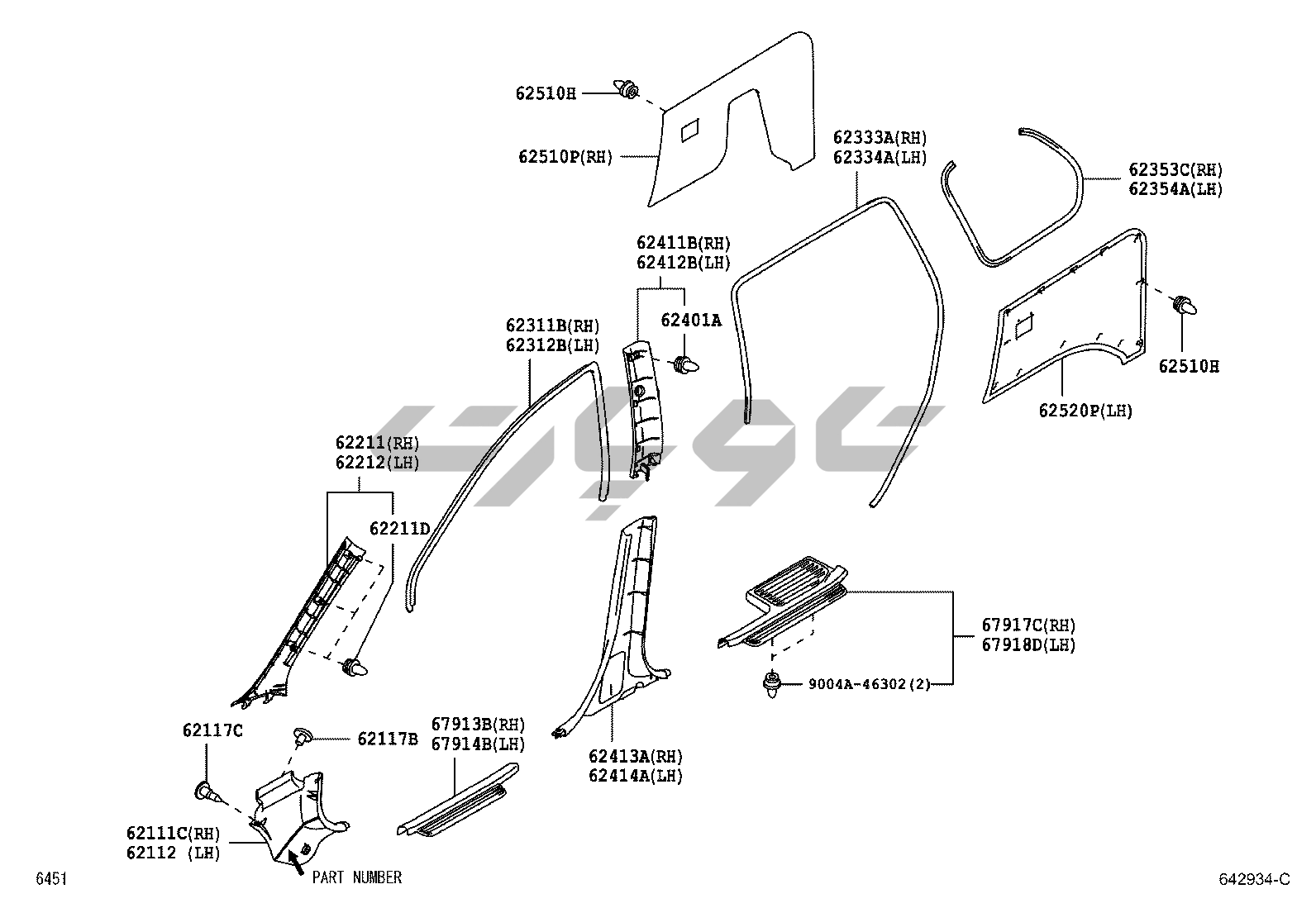 62510H

62510P(RH)

62333A(RH)
62334A(LH)

62353C(RH)
62354A(LH)

62411B(RH)
62412B(LH)

62401A

62311B(RH)
62312B(LH)

62510H

62520P(LH)

62211(RH)
62212(LH)

62211D

67917C(RH)
67918D(LH)

9004A-46302(2)

62117C

62117B

67913B(RH)
67914B(LH)

62413A(RH)
62414A(LH)

62111C(RH)
62112 (LH)

PART NUMBER

6451

642934-C