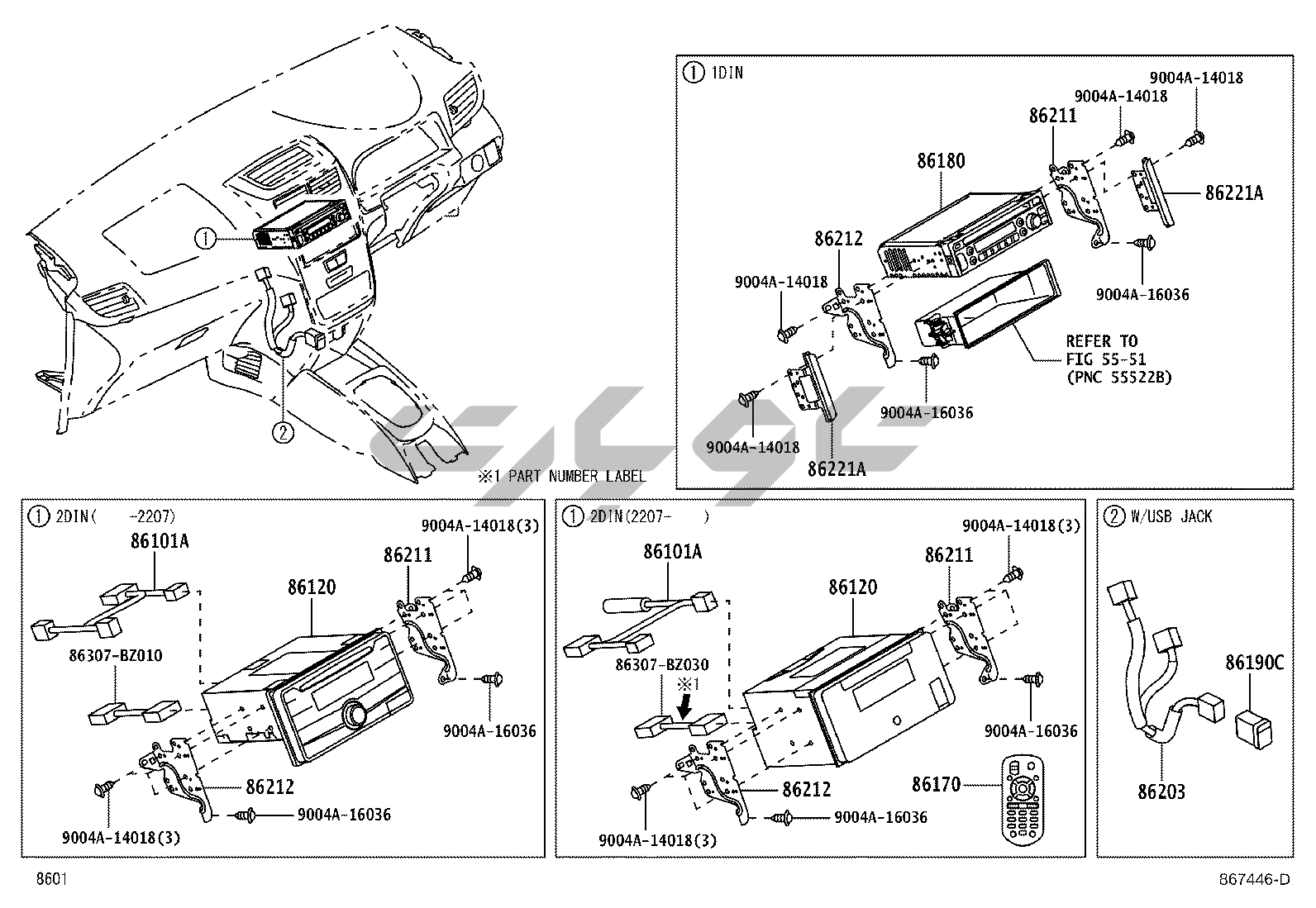 ①

②

※1 PART NUMBER LABEL

① 1DIN

9004A-14018
9004A-14018
86211
86180
86221A
86212
9004A-14018
9004A-16036
REFER TO
FIG 55-51
(PNC 55522B)
9004A-16036
9004A-14018
86221A

① 2DIN( -2207)

86101A
9004A-14018(3)
86211
86120
86307-BZ010
9004A-16036
86212
9004A-16036
9004A-14018(3)

① 2DIN(2207- )

86101A
9004A-14018(3)
86211
86120
86307-BZ030
※1
9004A-16036
86212
86170
9004A-16036
9004A-14018(3)

② W/USB JACK

86190C
86203

8601

867446-D