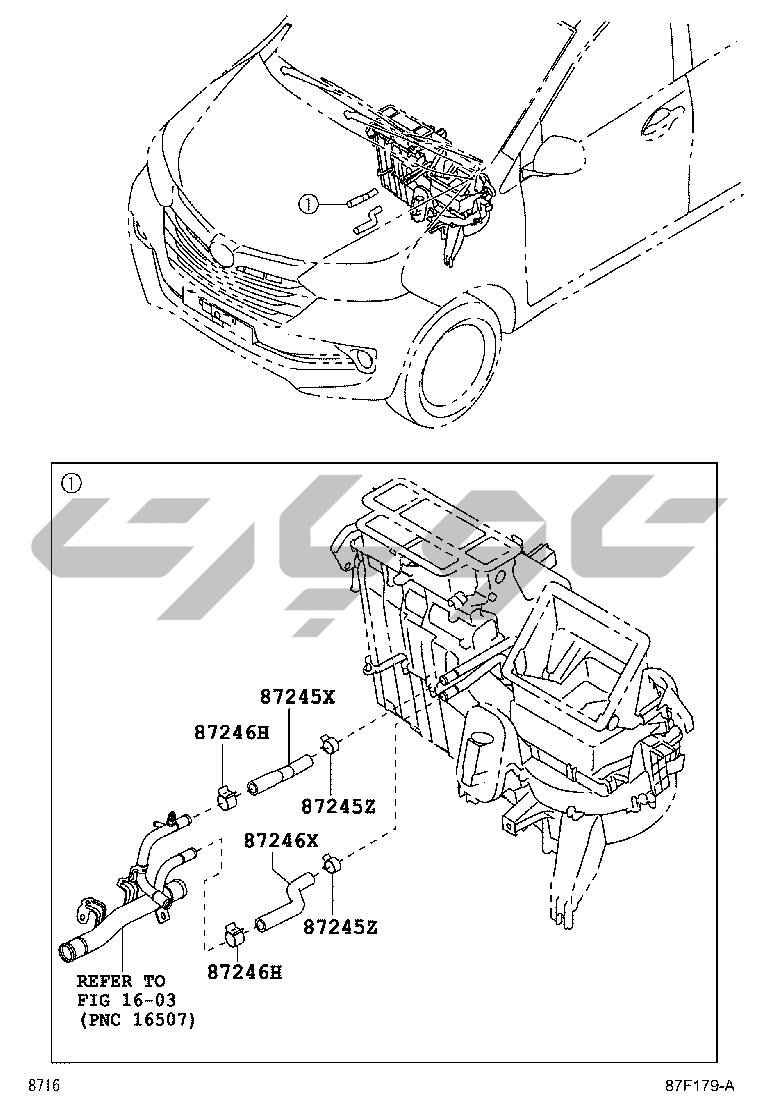 ①

①

87245X

87246H

87245Z

87246X

87245Z

87246H

REFER TO FIG 16-03 (PNC 16507)

8716

87F179-A