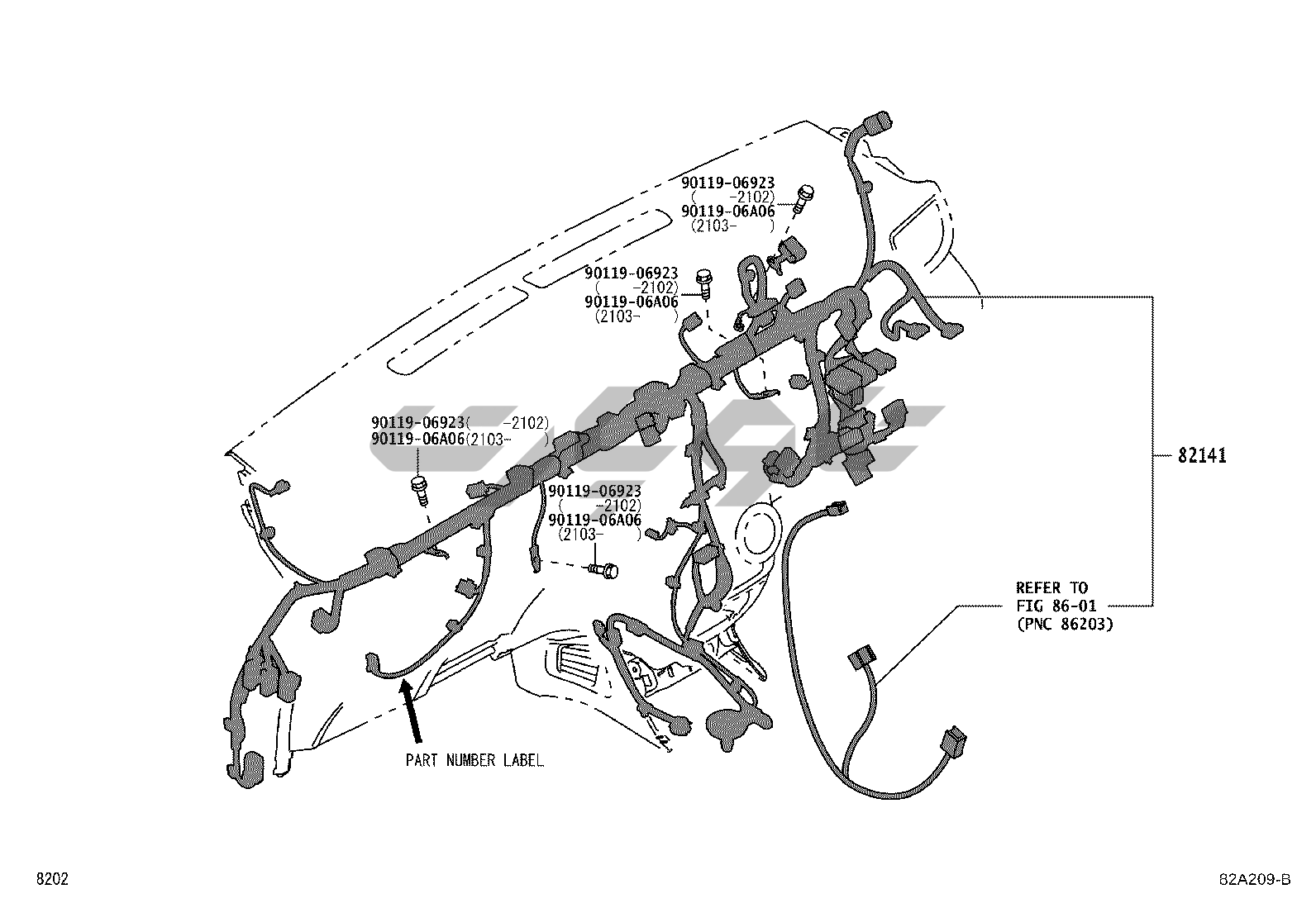 90119-06923
( -2102)
90119-06A06
(2103- )

90119-06923
( -2102)
90119-06A06
(2103- )

90119-06923( -2102)
90119-06A06(2103- )

90119-06923
( -2102)
90119-06A06
(2103- )

82141

REFER TO
FIG 86-01
(PNC 86203)

PART NUMBER LABEL

8202

82A209-B