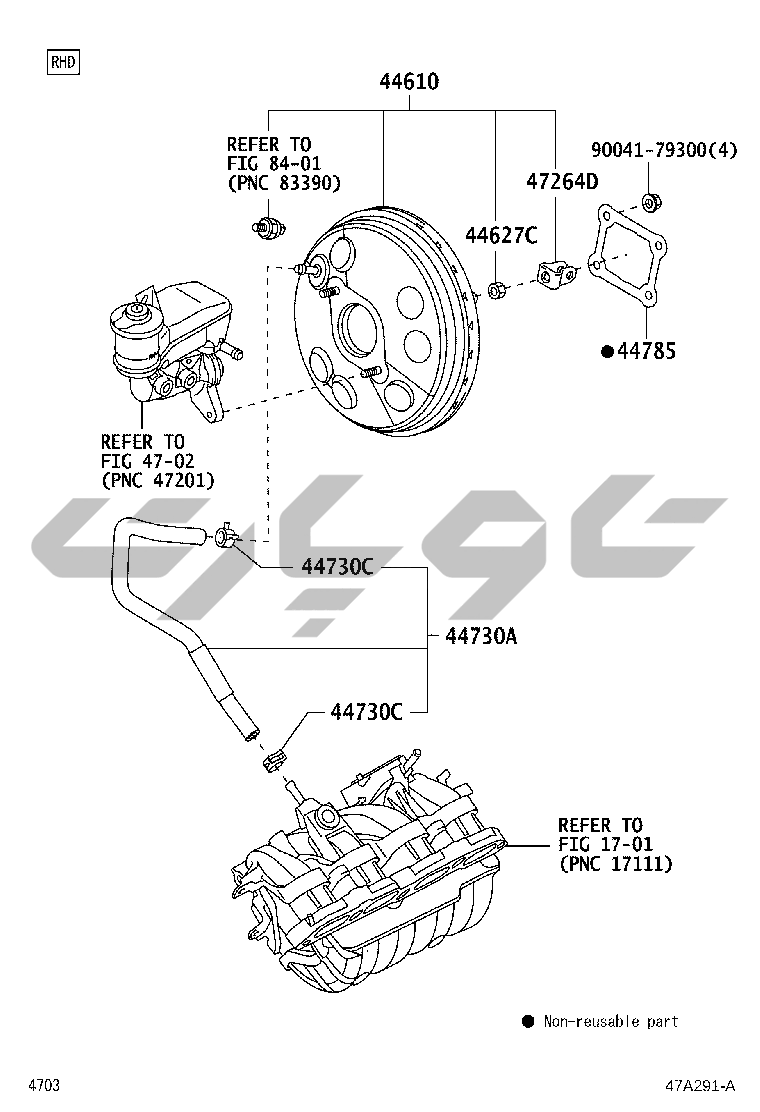 RHD

44610

REFER TO
FIG 84-01
(PNC 83390)

90041-79300(4)

47264D

44627C

●44785

REFER TO
FIG 47-02
(PNC 47201)

44730C

44730A

44730C

REFER TO
FIG 17-01
(PNC 17111)

● Non-reusable part

4703

47A291-A