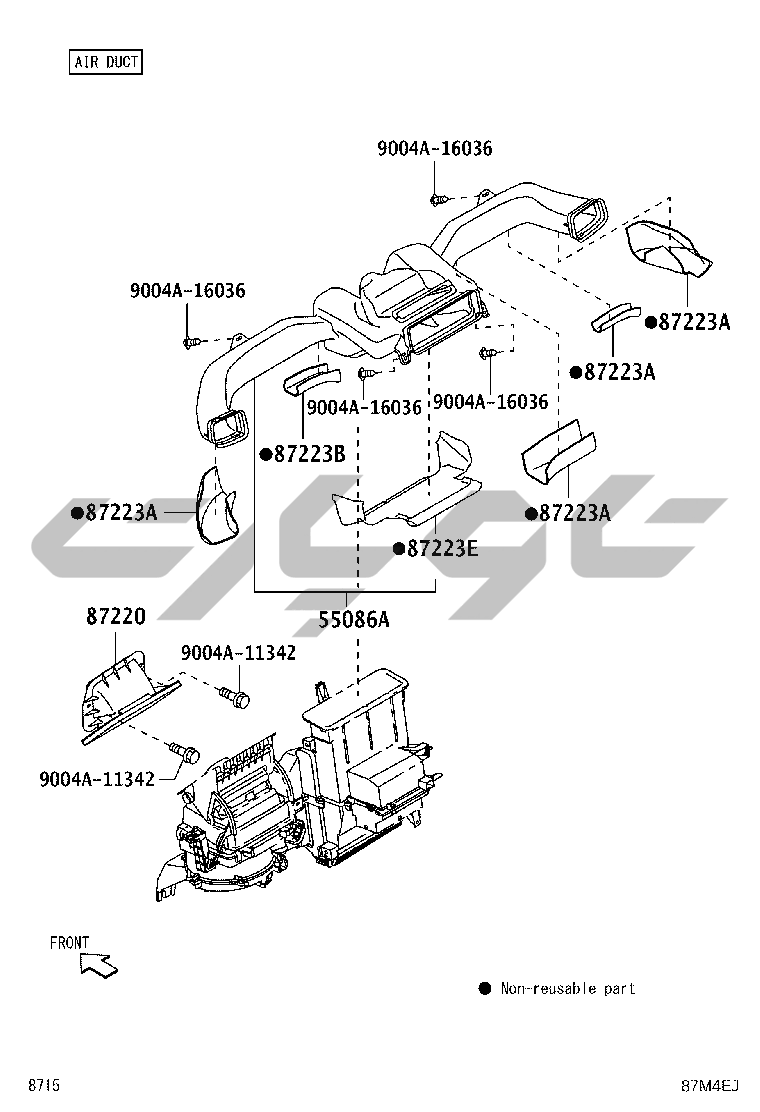 AIR DUCT

9004A-16036

9004A-16036

●87223A

●87223A

9004A-16036

9004A-16036

●87223B

●87223A

●87223A

●87223E

55086A

87220

9004A-11342

9004A-11342

FRONT

● Non-reusable part

8715

87M4EJ