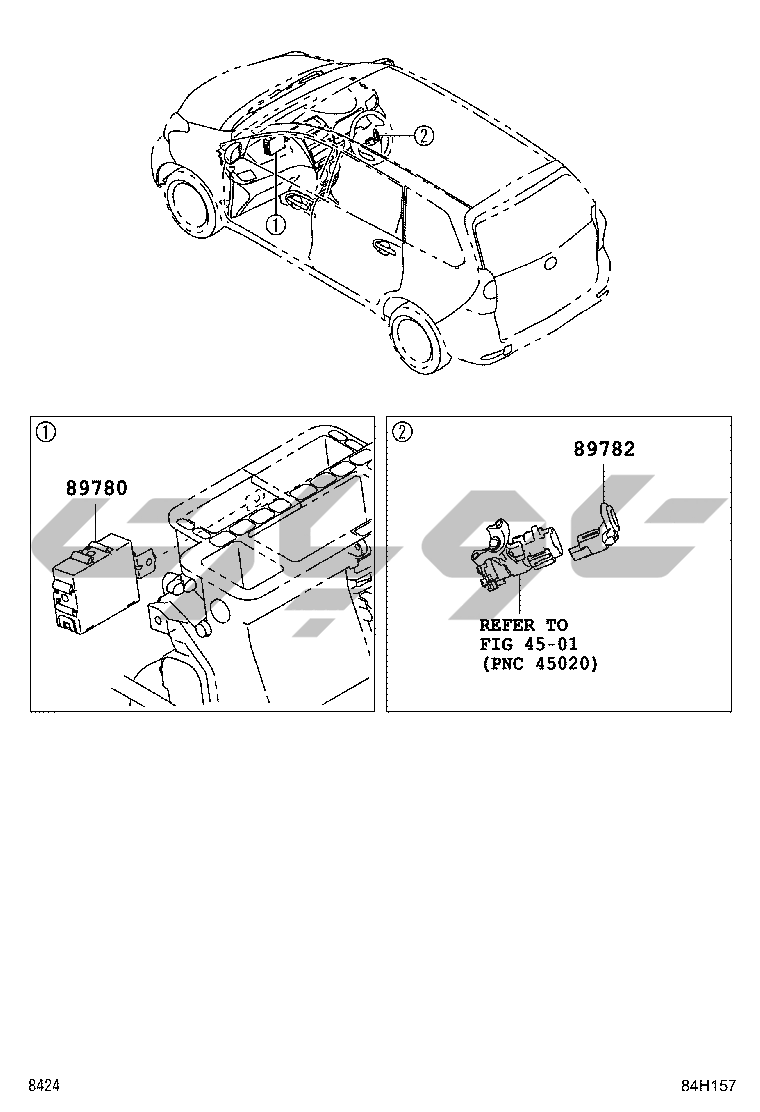 ②
①
①
89780
②
89782
REFER TO
FIG 45-01
(PNC 45020)
8424
84H157