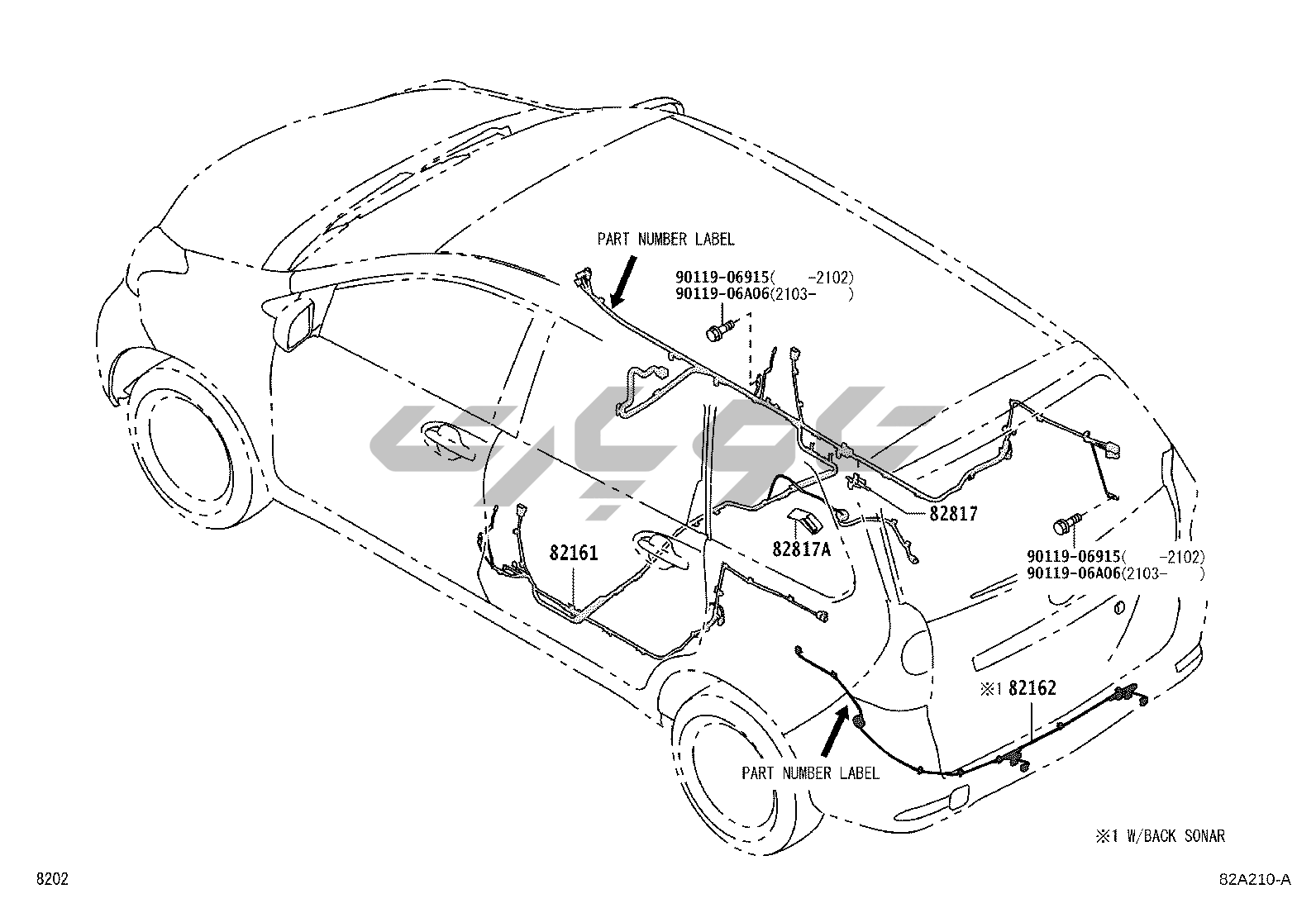 PART NUMBER LABEL

90119-06915(     -2102)
90119-06A06(2103-     )

82817

82817A

82161

90119-06915(     -2102)
90119-06A06(2103-     )

※1 82162

PART NUMBER LABEL

※1 W/BACK SONAR

8202

82A210-A