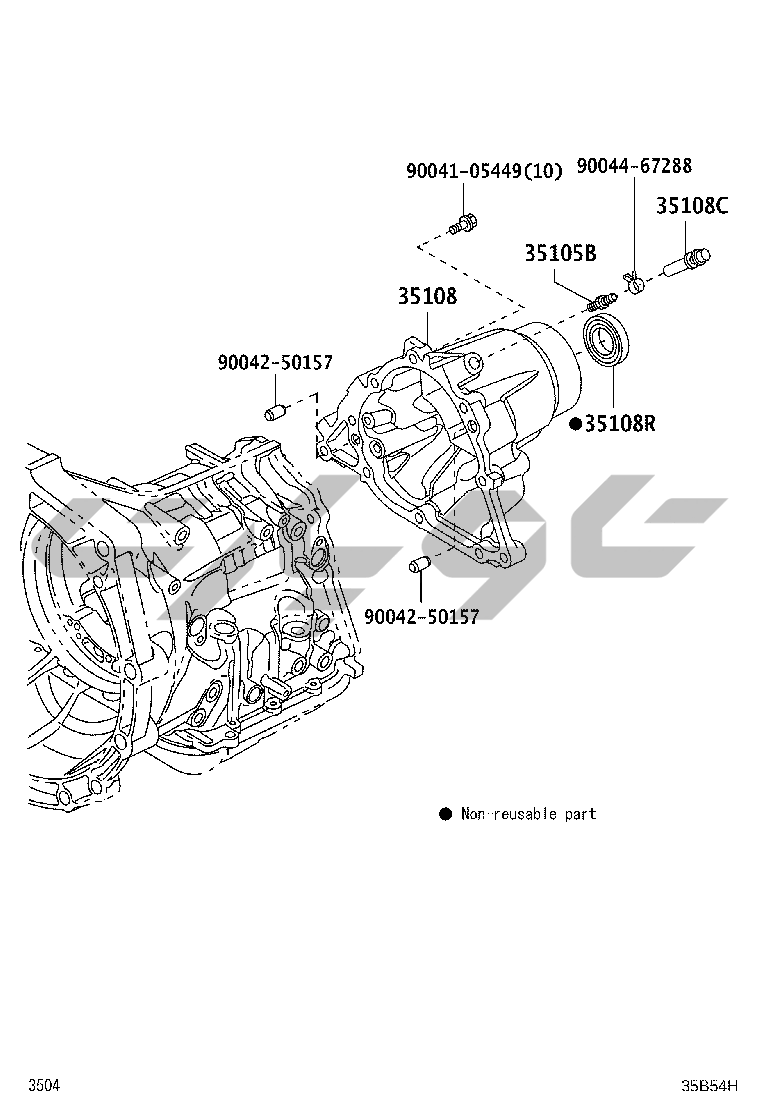 90041-05449(10)
90044-67288
35108C
35105B
35108
90042-50157
●35108R
90042-50157
● Non-reusable part
3504
35B54H