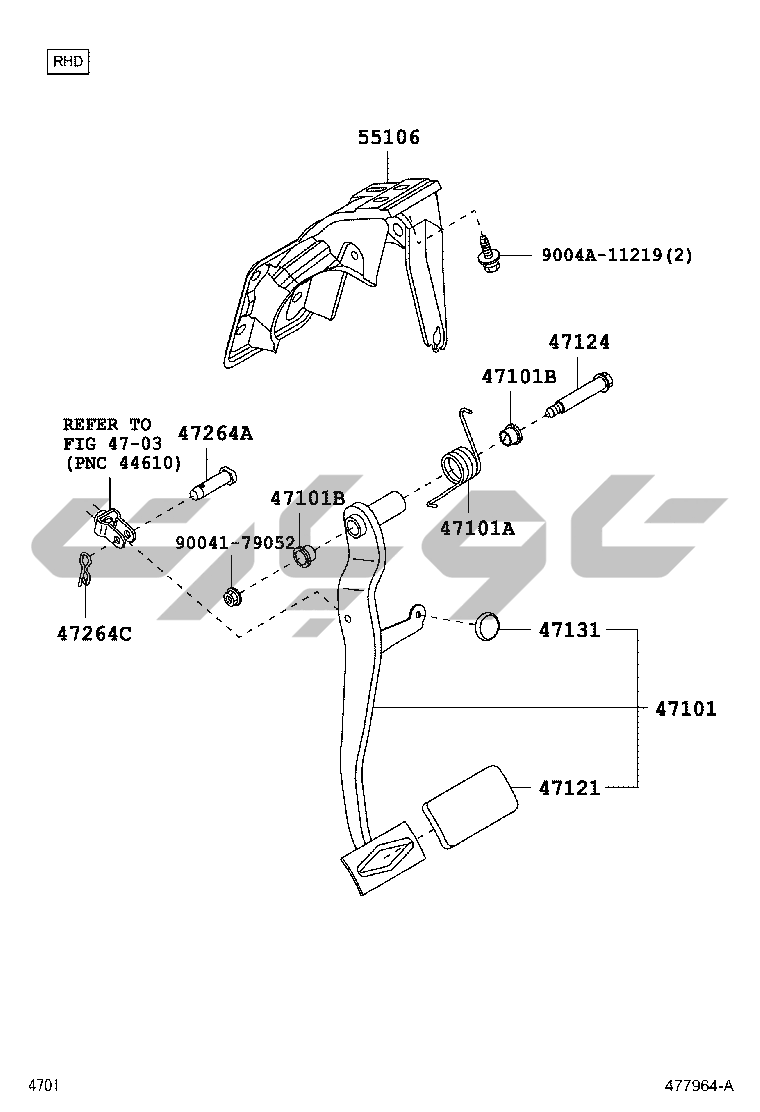 RHD

55106

9004A-11219(2)

47124

47101B

REFER TO
FIG 47-03
(PNC 44610)

47264A

47101B

47101A

90041-79052

47264C

47131

47101

47121

4701

477964-A