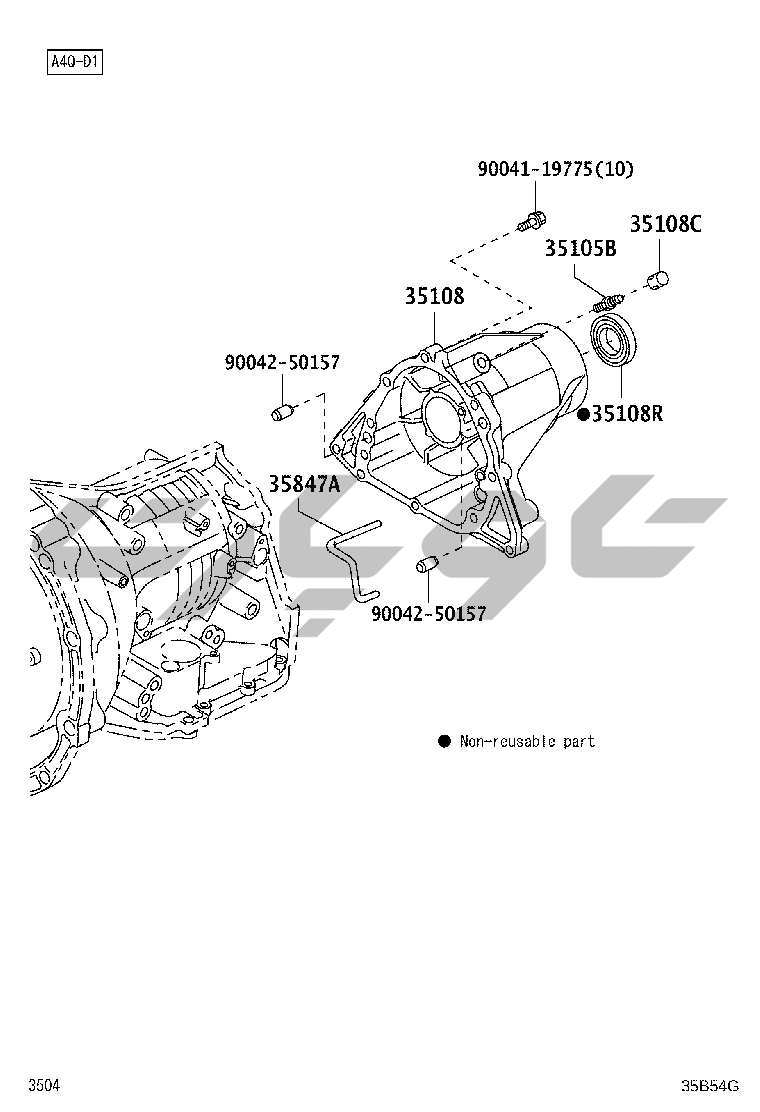 A40-D1

90041-19775(10)

35108C

35105B

35108

90042-50157

●35108R

35847A

90042-50157

● Non-reusable part

3504

35B54G