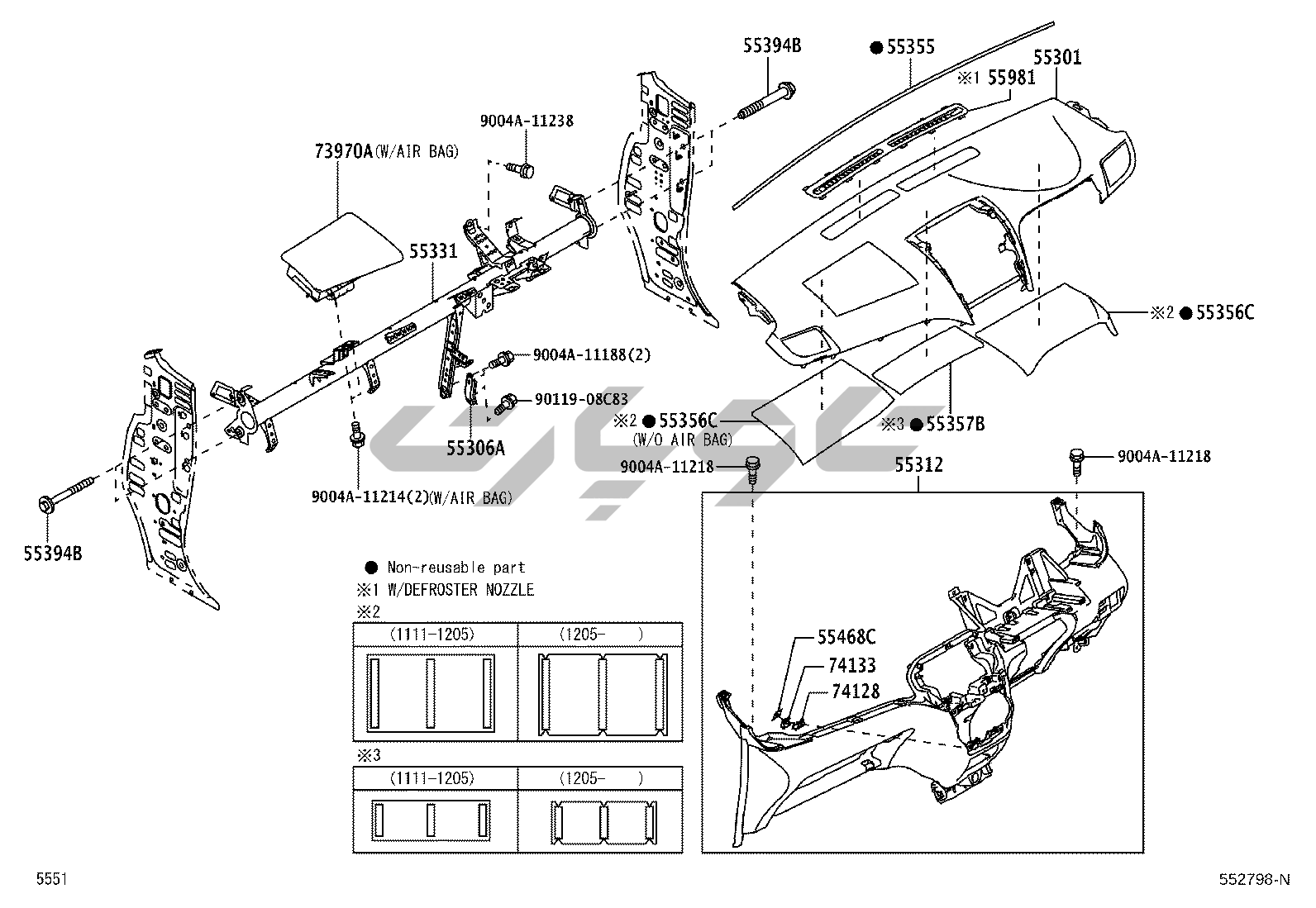 55394B
● 55355
55301
※1 55981
9004A-11238
73970A(W/AIR BAG)
55331
※2 ● 55356C
9004A-11188(2)
90119-08C83
55306A
※2 ● 55356C
(W/O AIR BAG)
※3 ● 55357B
9004A-11218
55312
9004A-11218
9004A-11214(2)(W/AIR BAG)
55394B
● Non-reusable part
※1 W/DEFROSTER NOZZLE
※2

| (1111-1205) | (1205- ) |
|---|---|
| | |

※3

| (1111-1205) | (1205- ) |
|---|---|
| | |

55468C
74133
74128
5551
552798-N