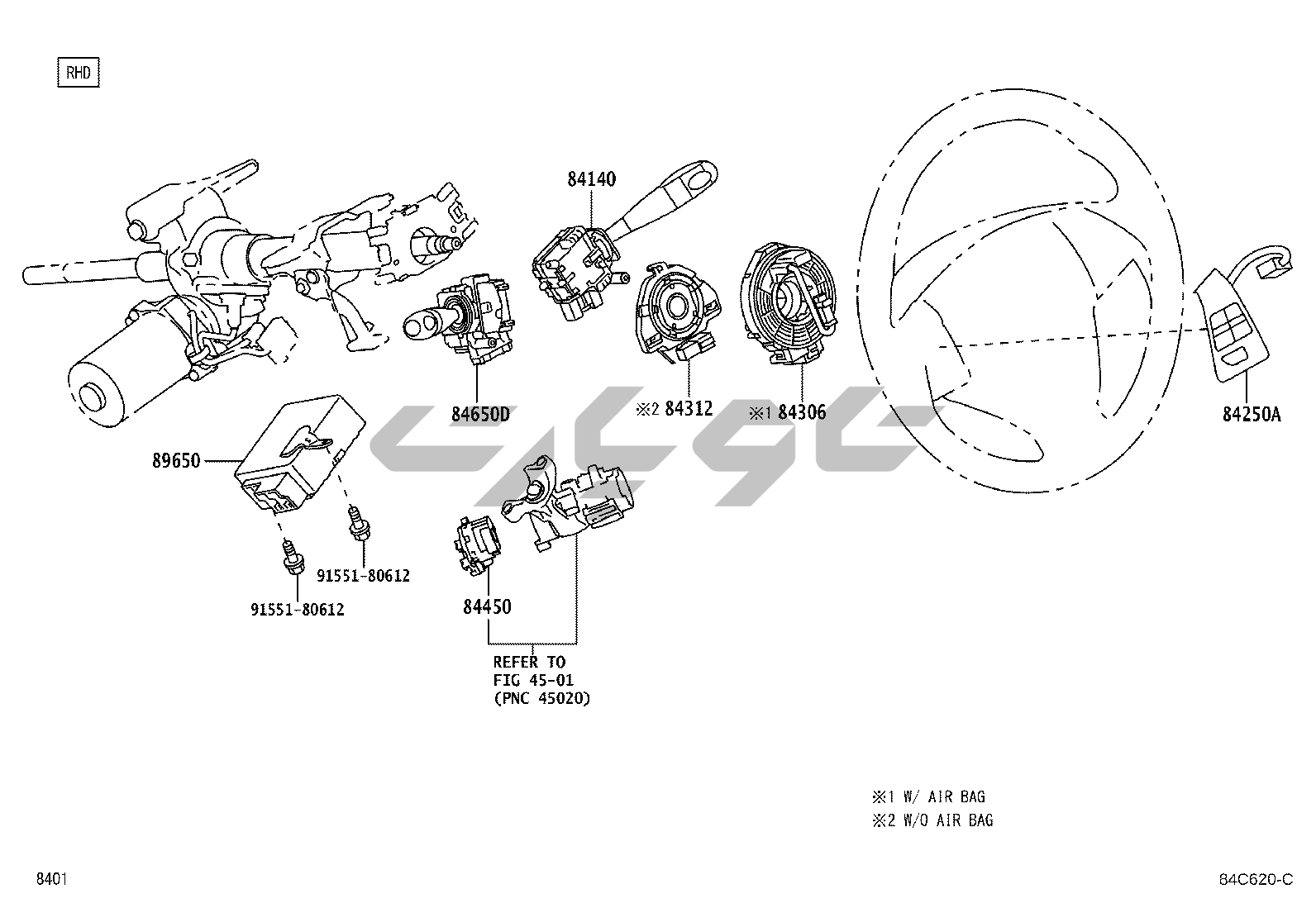 RHD

84140

84650D

※2 84312

※1 84306

84250A

89650

91551-80612

91551-80612

84450

REFER TO
FIG 45-01
(PNC 45020)

※1 W/ AIR BAG
※2 W/O AIR BAG

8401

84C620-C