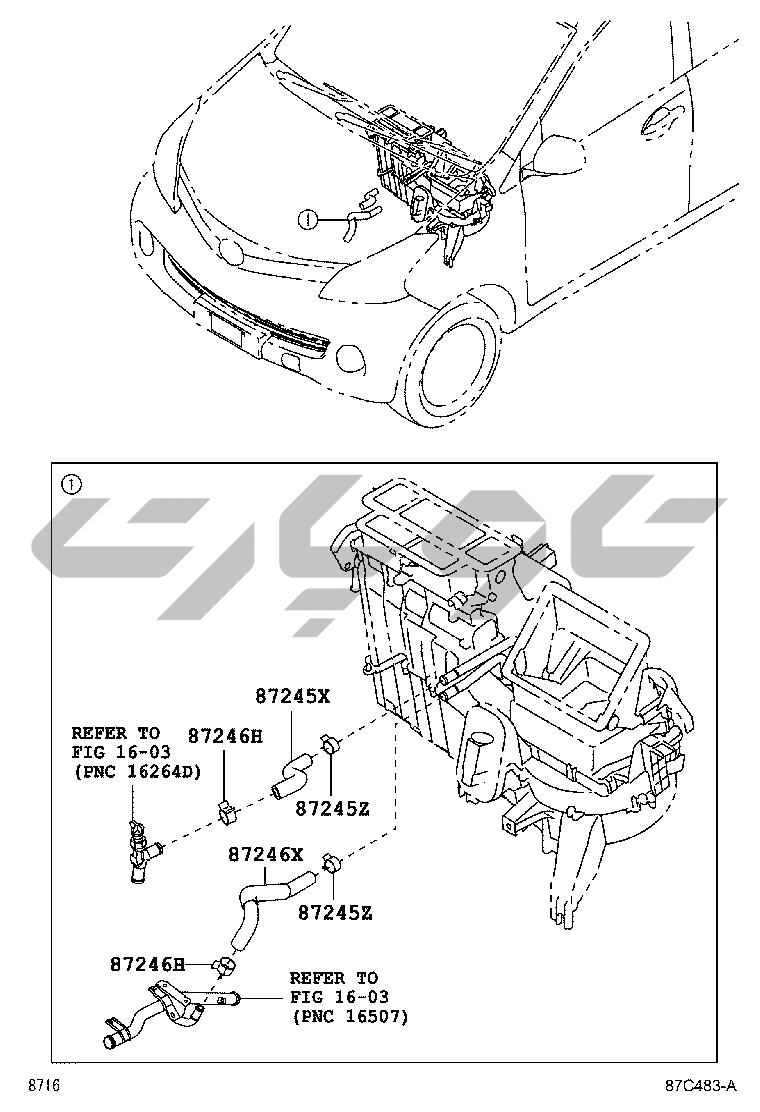 ①

①

87245X

REFER TO
FIG 16-03
(PNC 16264D)

87246H

87245Z

87246X

87245Z

87246H

REFER TO
FIG 16-03
(PNC 16507)

8716

87C483-A