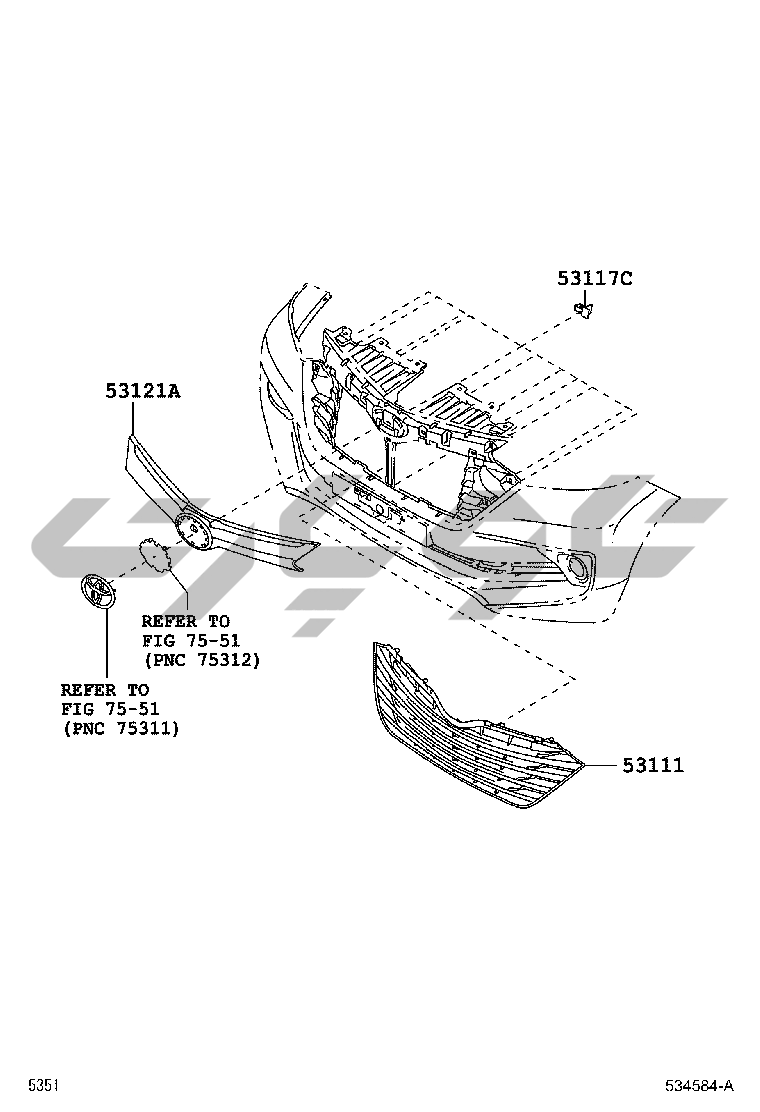 53117C

53121A

REFER TO
FIG 75-51
(PNC 75312)

REFER TO
FIG 75-51
(PNC 75311)

53111

5351

534584-A