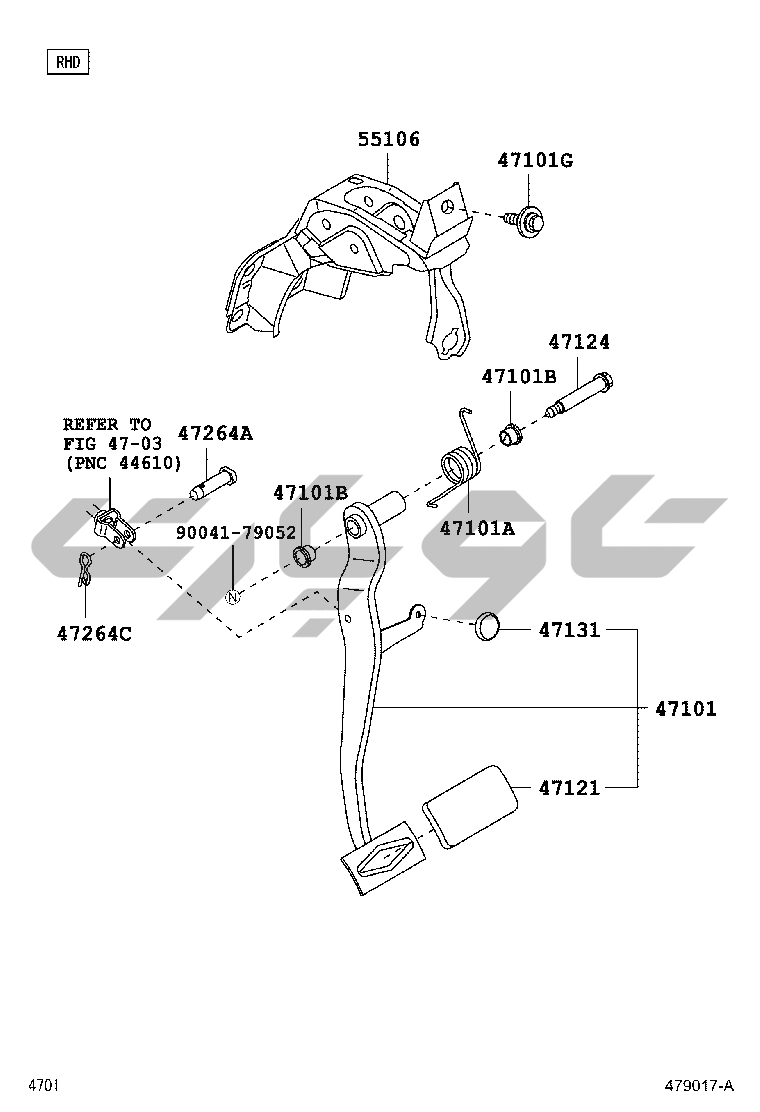 RHD

55106

47101G

47124

47101B

REFER TO FIG 47-03 (PNC 44610)

47264A

47101B

47101A

90041-79052

N

47264C

47131

47101

47121

4701

479017-A