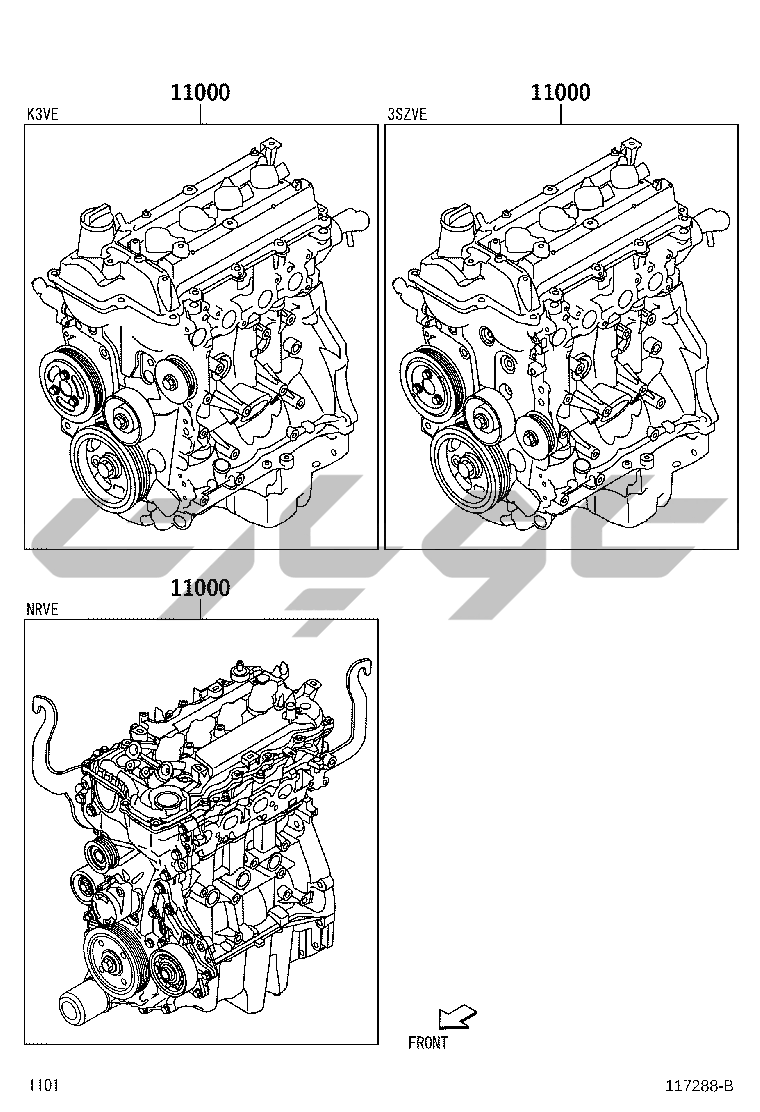 11000
K3VE

11000
3SZVE

11000
NRVE

FRONT

1101

117288-B