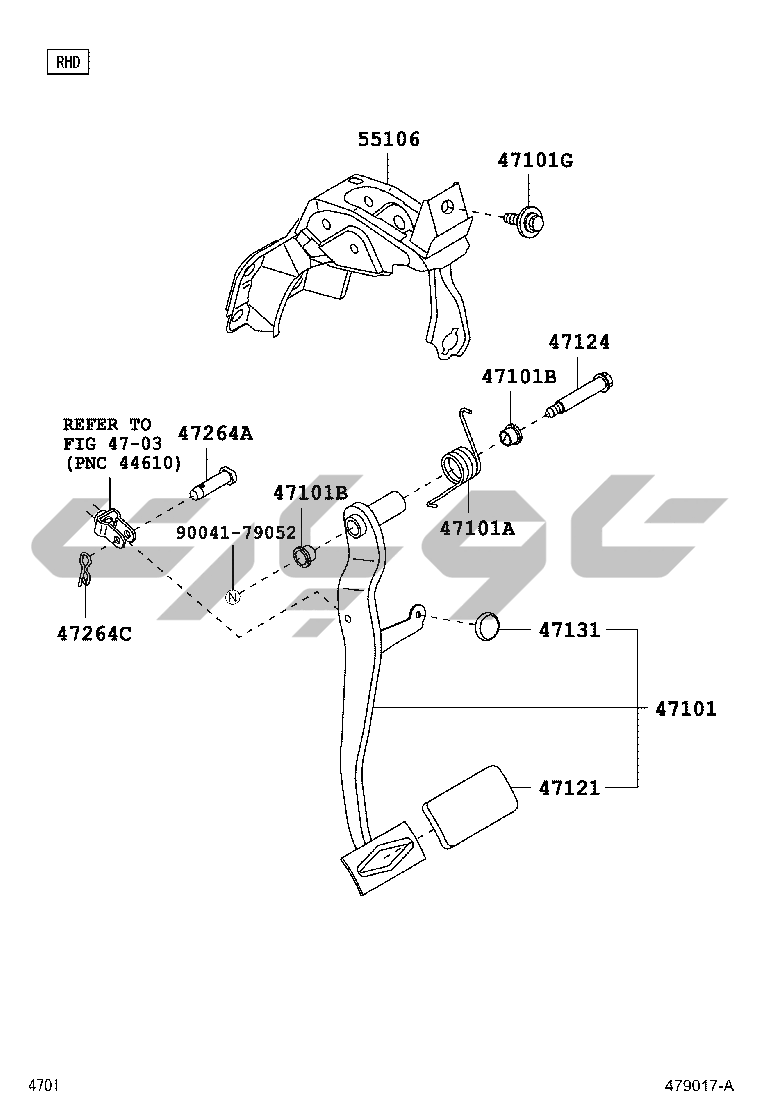 RHD

55106

47101G

47124

47101B

REFER TO FIG 47-03 (PNC 44610)

47264A

47101B

47101A

90041-79052

N

47264C

47131

47101

47121

4701

479017-A