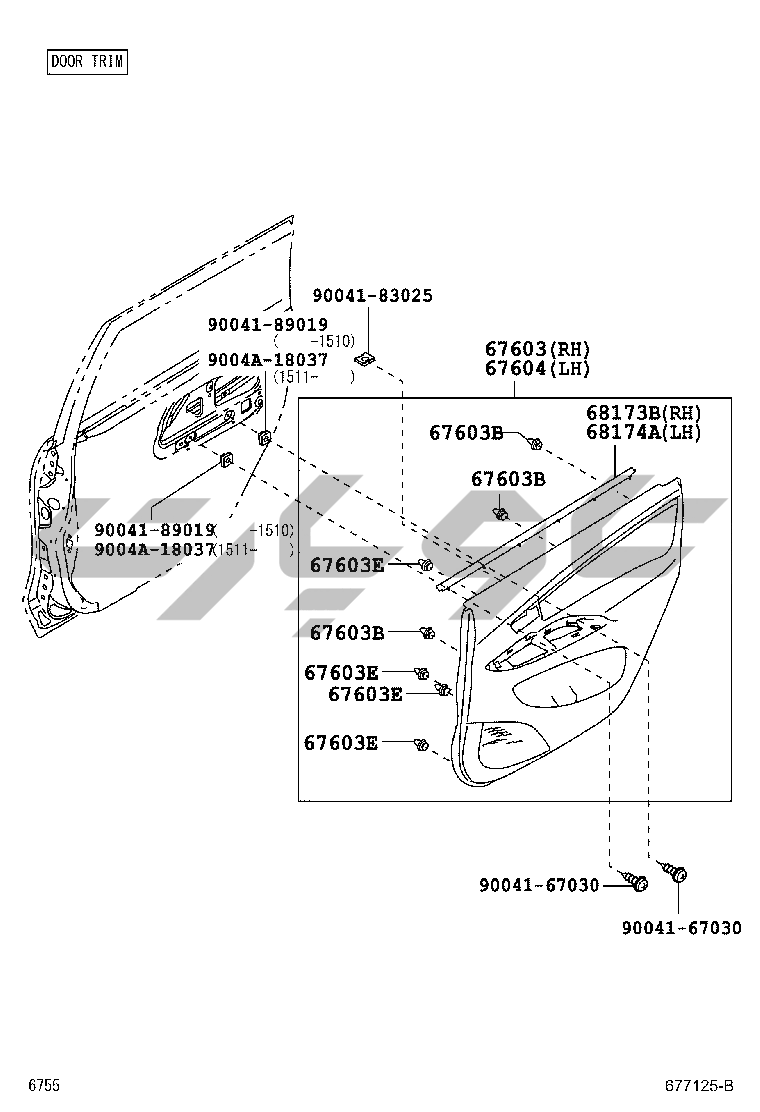 DOOR TRIM

90041-83025

90041-89019
( -1510)
9004A-18037
(1511- )

67603(RH)
67604(LH)

68173B(RH)
68174A(LH)

67603B

67603B

90041-89019( -1510)
9004A-18037(1511- )

67603E

67603B

67603E
67603E

67603E

90041-67030

90041-67030

6755

677125-B