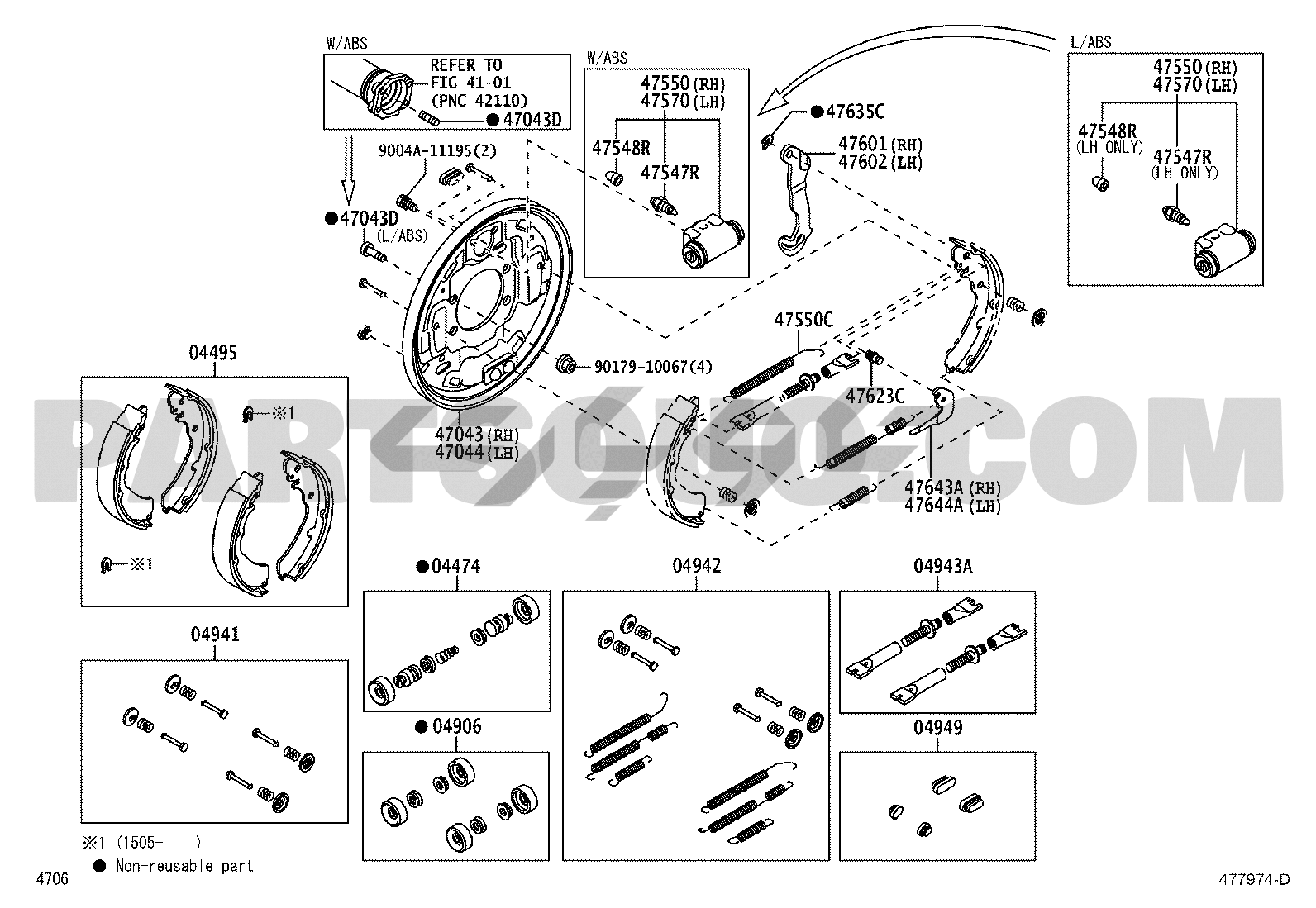 W/ABS
REFER TO
FIG 41-01
(PNC 42110)
●47043D

W/ABS
47550(RH)
47570(LH)
47548R
47547R

L/ABS
47550(RH)
47570(LH)
47548R
(LH ONLY)
47547R
(LH ONLY)

●47635C
47601(RH)
47602(LH)

9004A-11195(2)
●47043D
(L/ABS)

47550C
90179-10067(4)
47623C
47043(RH)
47044(LH)
47643A(RH)
47644A(LH)

04495
※1
※1

PARTSOUQ.COM

●04474
04942
04943A

04941
●04906
04949

※1 (1505-　)
● Non-reusable part

4706
477974-D