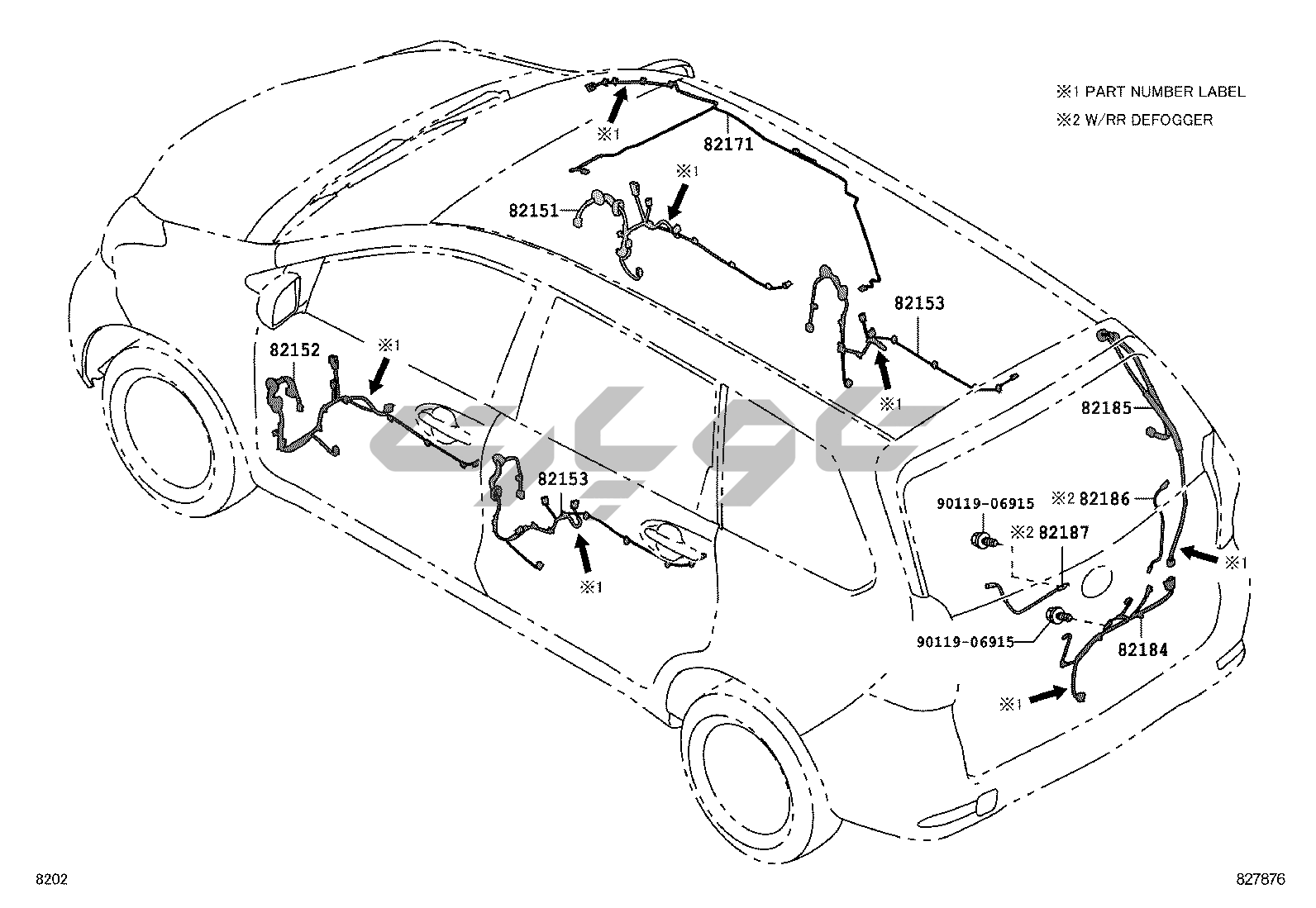 ※1 PART NUMBER LABEL
※2 W/RR DEFOGGER

※1
82171
※1
82151
82153
82152
※1
※1
82185
82153
90119-06915
※2 82186
※2 82187
※1
※1
90119-06915
82184
※1

8202
827876