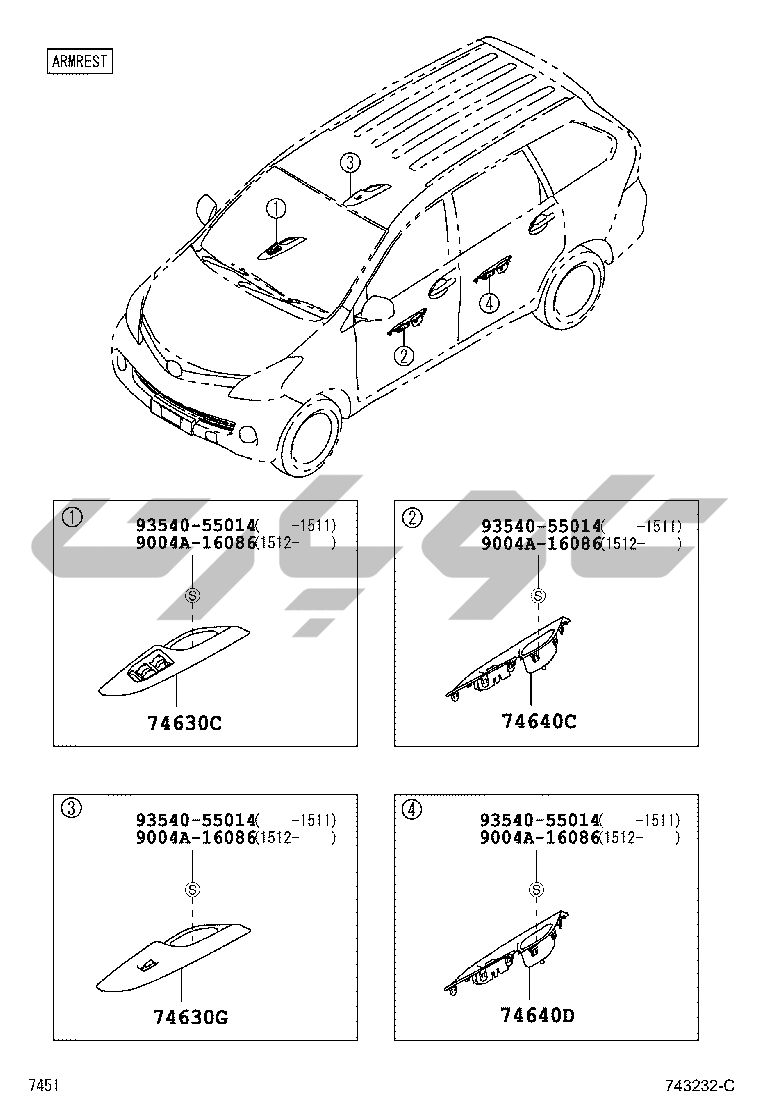 ARMREST

③
①
④
②

①
93540-55014( -1511)
9004A-16086(1512- )
S
74630C

②
93540-55014( -1511)
9004A-16086(1512- )
S
74640C

③
93540-55014( -1511)
9004A-16086(1512- )
S
74630G

④
93540-55014( -1511)
9004A-16086(1512- )
S
74640D

7451
743232-C