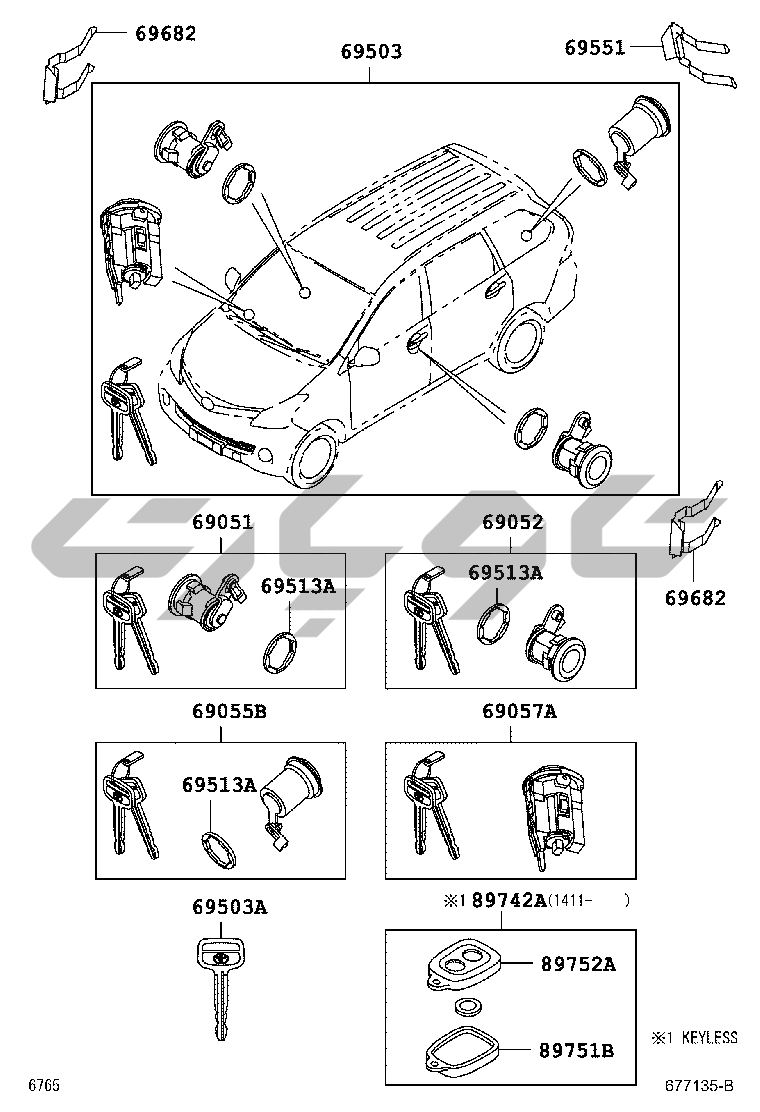 69682
69503
69551
69051
69052
69513A
69513A
69682
69055B
69057A
69513A
69503A
※1 89742A(1411- )
89752A
89751B
※1 KEYLESS
6765
677135-B