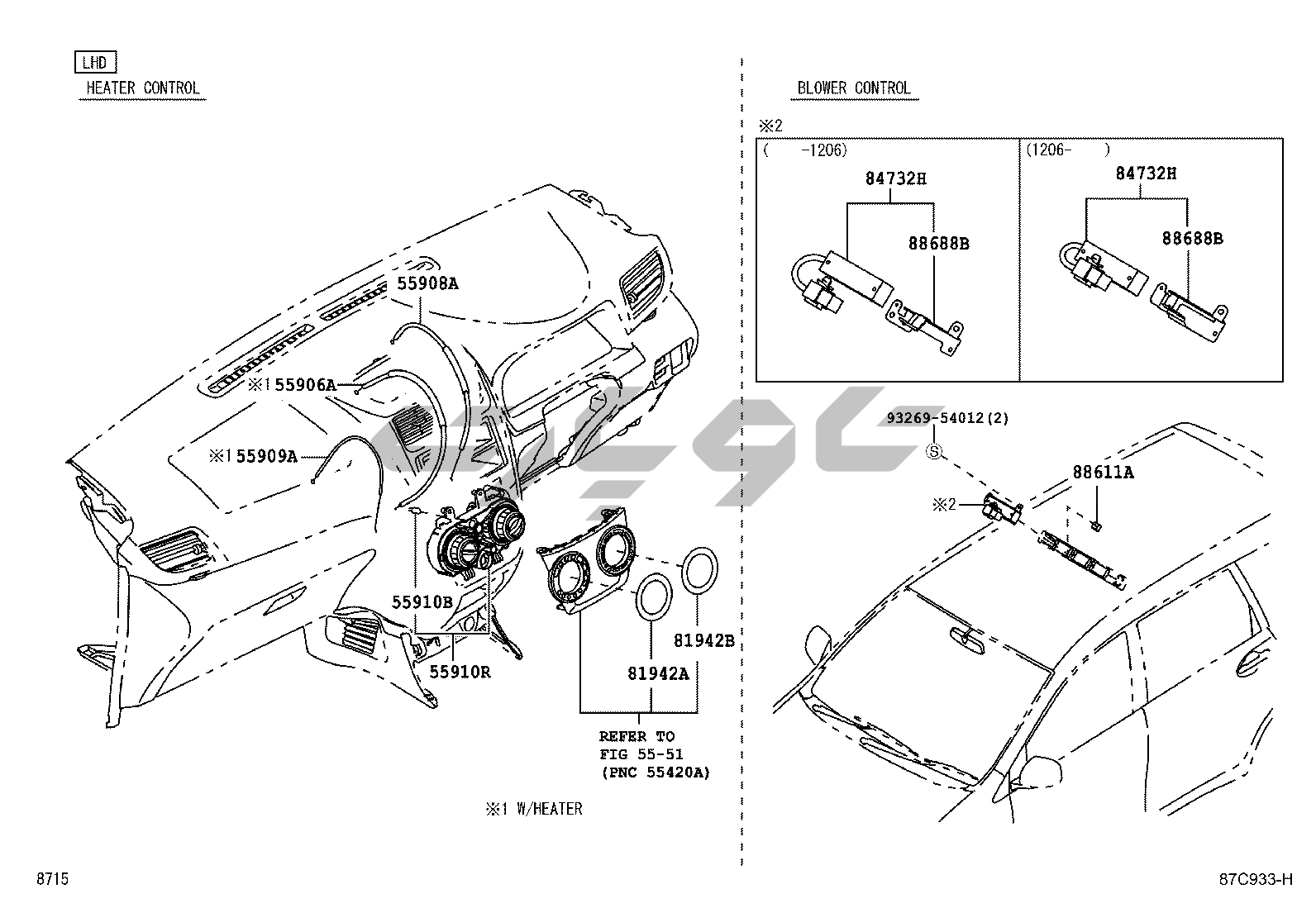 LHD
HEATER CONTROL

55908A
※1 55906A
※1 55909A
55910B
55910R
81942B
81942A
REFER TO
FIG 55-51
(PNC 55420A)

※1 W/HEATER

BLOWER CONTROL

※2
( -1206)
84732H
88688B

(1206- )
84732H
88688B

93269-54012(2)
S
88611A
※2

8715
87C933-H